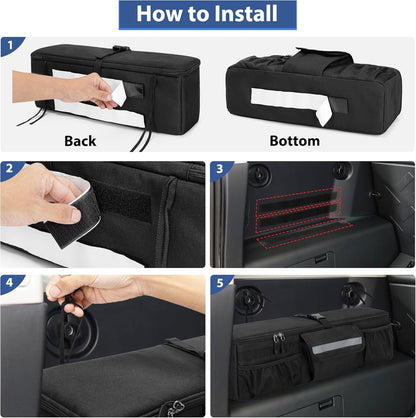 How to Install

1

Back

Bottom

2

3

4

5