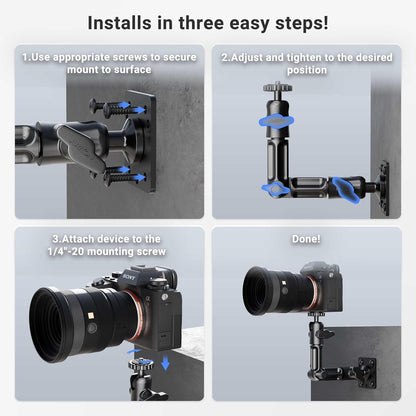 Installs in three easy steps!

1.Use appropriate screws to secure mount to surface

2.Adjust and tighten to the desired position

3.Attach device to the 1/4"-20 mounting screw

SONY

Done!