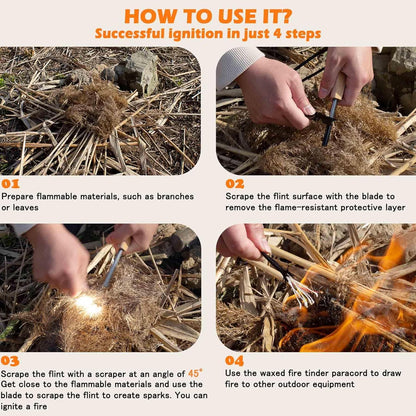 HOW TO USE IT?
Successful ignition in just 4 steps

01
Prepare flammable materials, such as branches or leaves

02
Scrape the flint surface with the blade to remove the flame-resistant protective layer

03
Scrape the flint with a scraper at an angle of 45° Get close to the flammable materials and use the blade to scrape the flint to create sparks. You can ignite a fire

04
Use the waxed fire tinder paracord to draw fire to other outdoor equipment