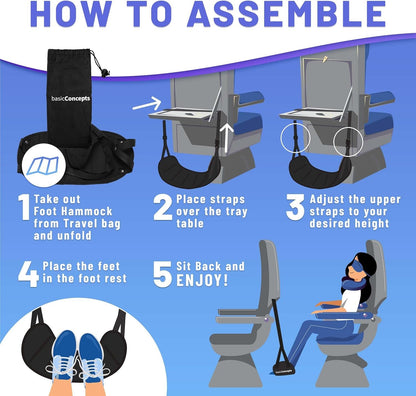 HOW TO ASSEMBLE

basicConcepts

1 Take out Foot Hammock from Travel bag and unfold

2 Place straps over the tray table

3 Adjust the upper straps to your desired height

4 Place the feet in the foot rest

5 Sit Back and ENJOY!

basicConcepts