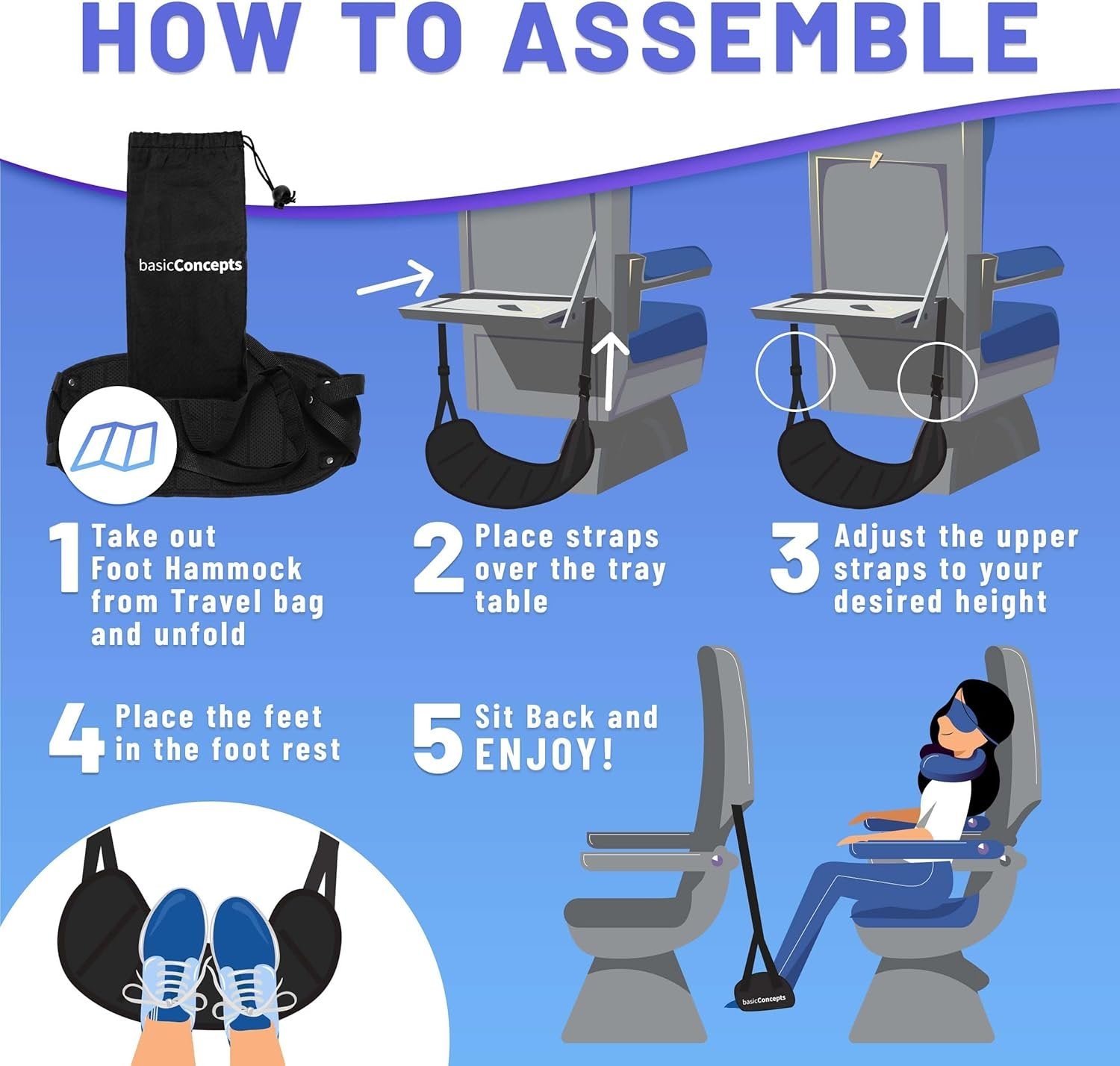 HOW TO ASSEMBLE

basicConcepts

1 Take out Foot Hammock from Travel bag and unfold

2 Place straps over the tray table

3 Adjust the upper straps to your desired height

4 Place the feet in the foot rest

5 Sit Back and ENJOY!

basicConcepts