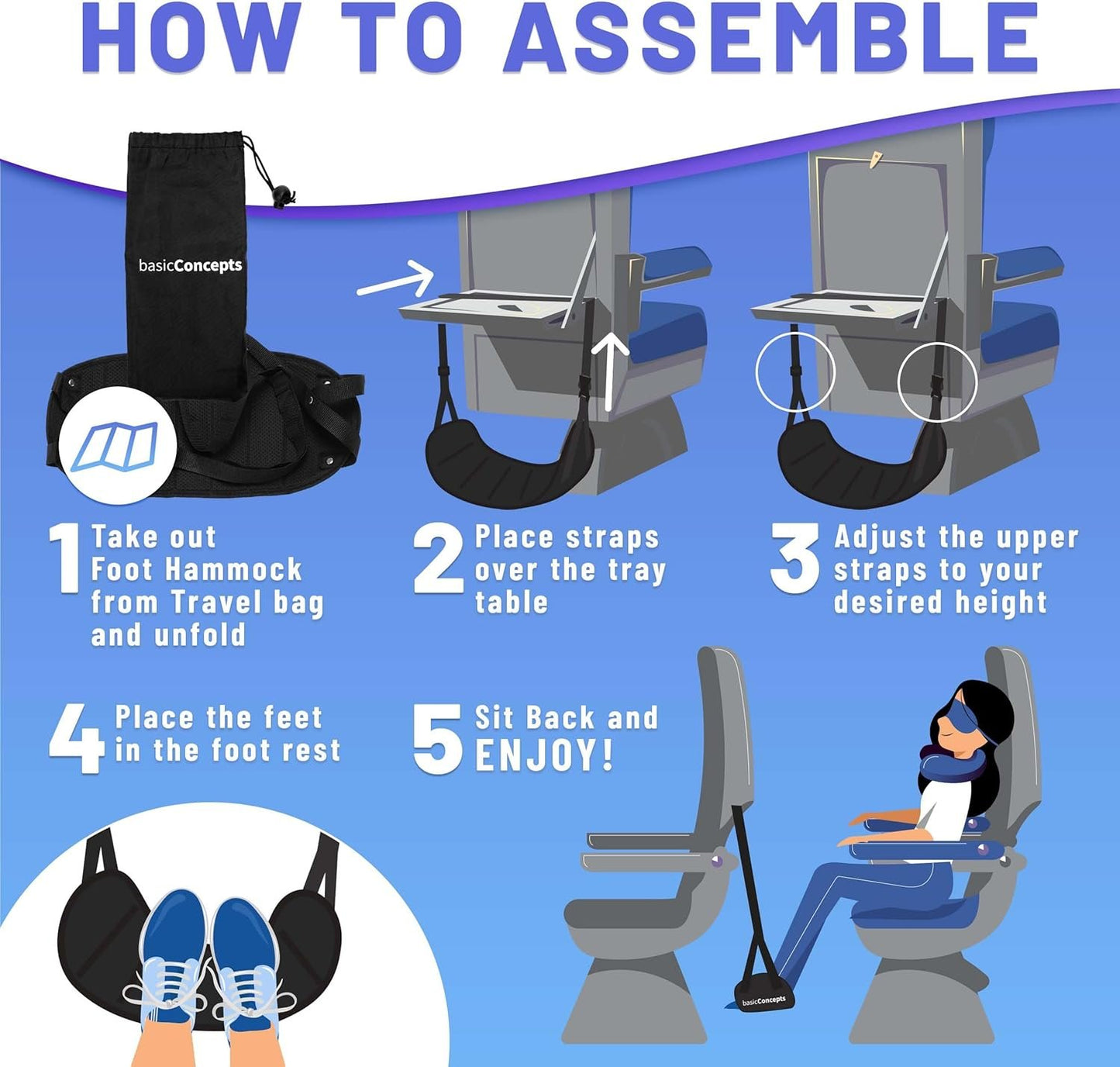 HOW TO ASSEMBLE

basicConcepts

1 Take out Foot Hammock from Travel bag and unfold

2 Place straps over the tray table

3 Adjust the upper straps to your desired height

4 Place the feet in the foot rest

5 Sit Back and ENJOY!

basicConcepts