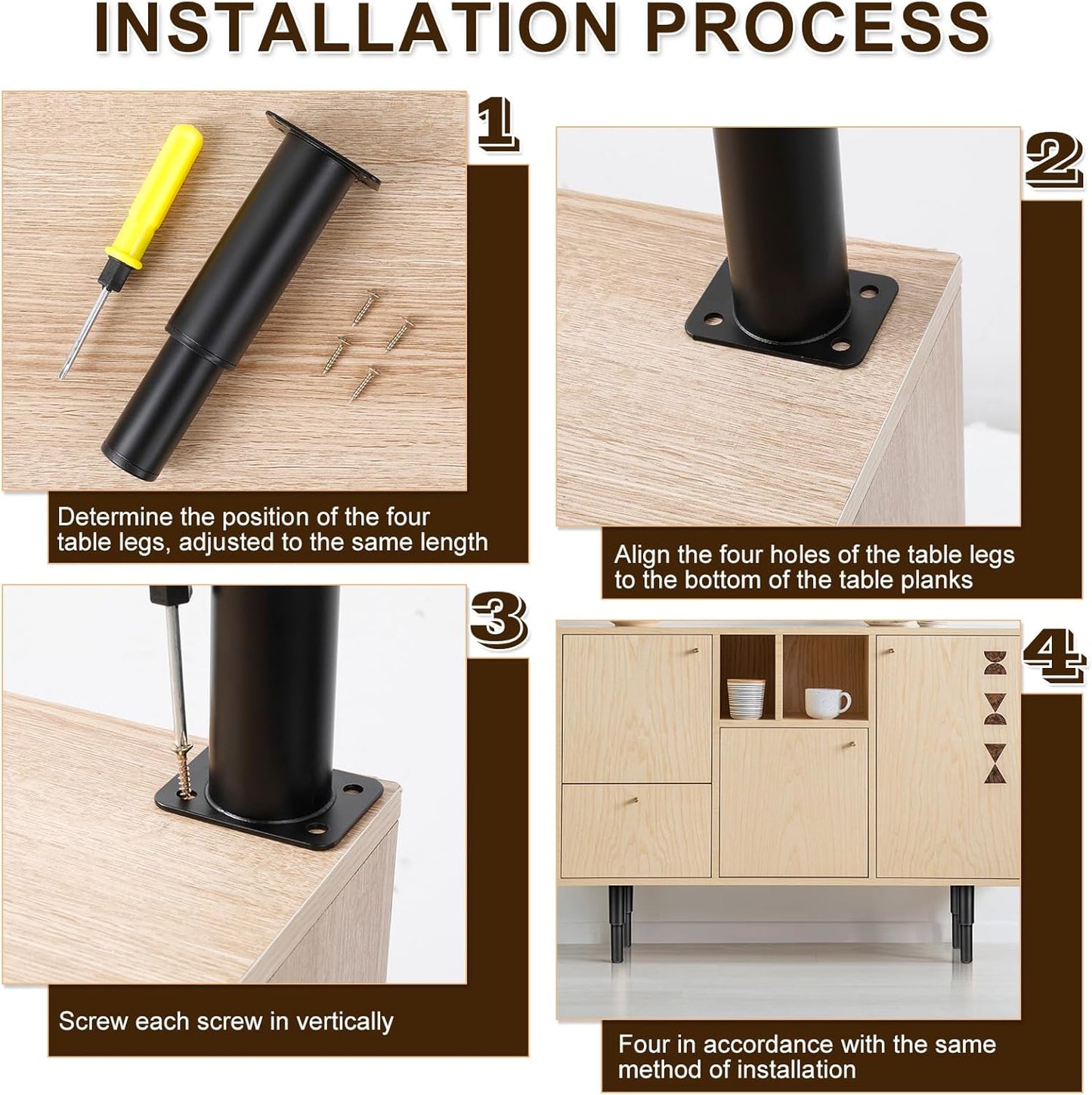 INSTALLATION PROCESS

1

Determine the position of the four table legs, adjusted to the same length

2

Align the four holes of the table legs to the bottom of the table planks

3

Screw each screw in vertically

4

Four in accordance with the same method of installation