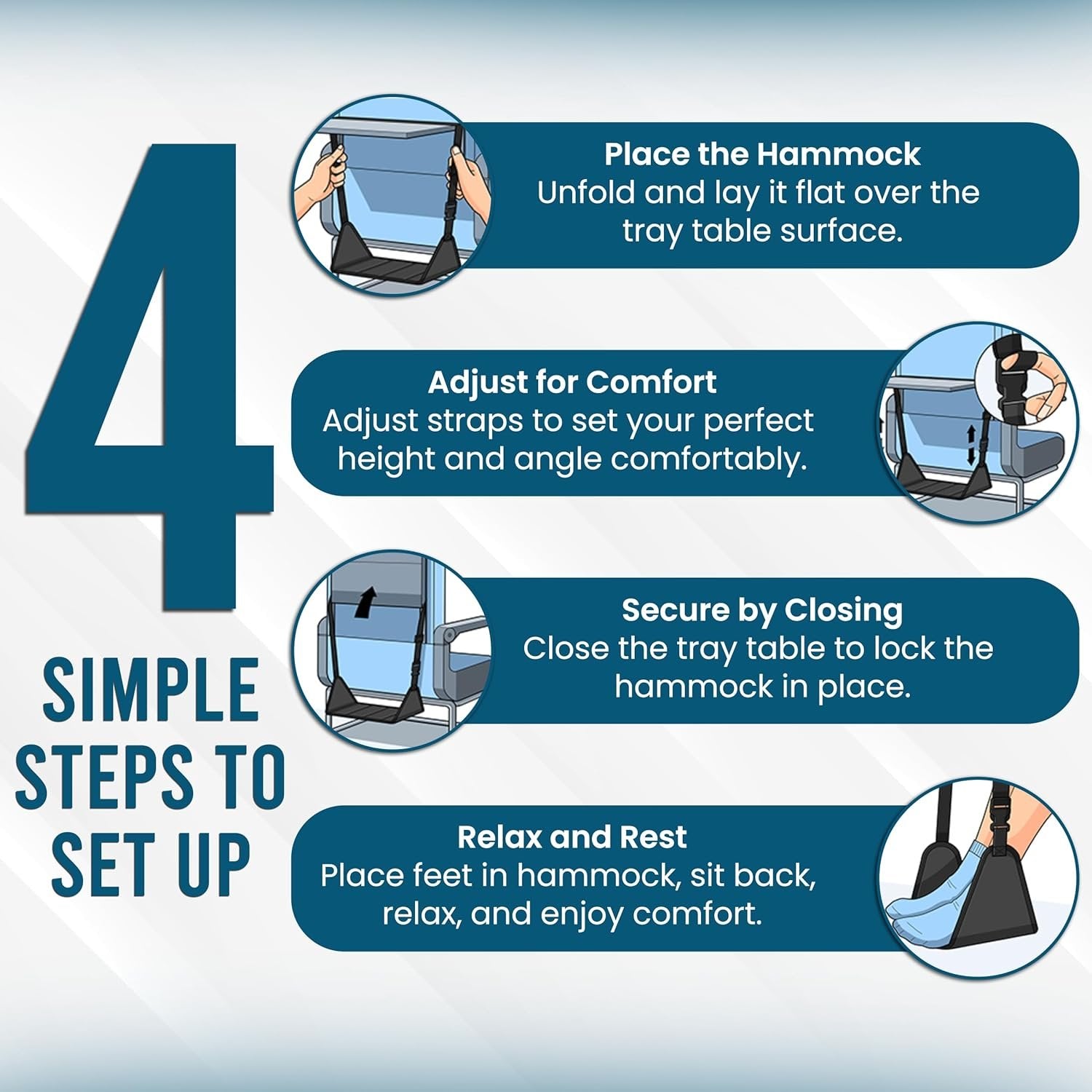 4 SIMPLE STEPS TO SET UP

Place the Hammock
Unfold and lay it flat over the tray table surface.

Adjust for Comfort
Adjust straps to set your perfect height and angle comfortably.

Secure by Closing
Close the tray table to lock the hammock in place.

Relax and Rest
Place feet in hammock, sit back, relax, and enjoy comfort.