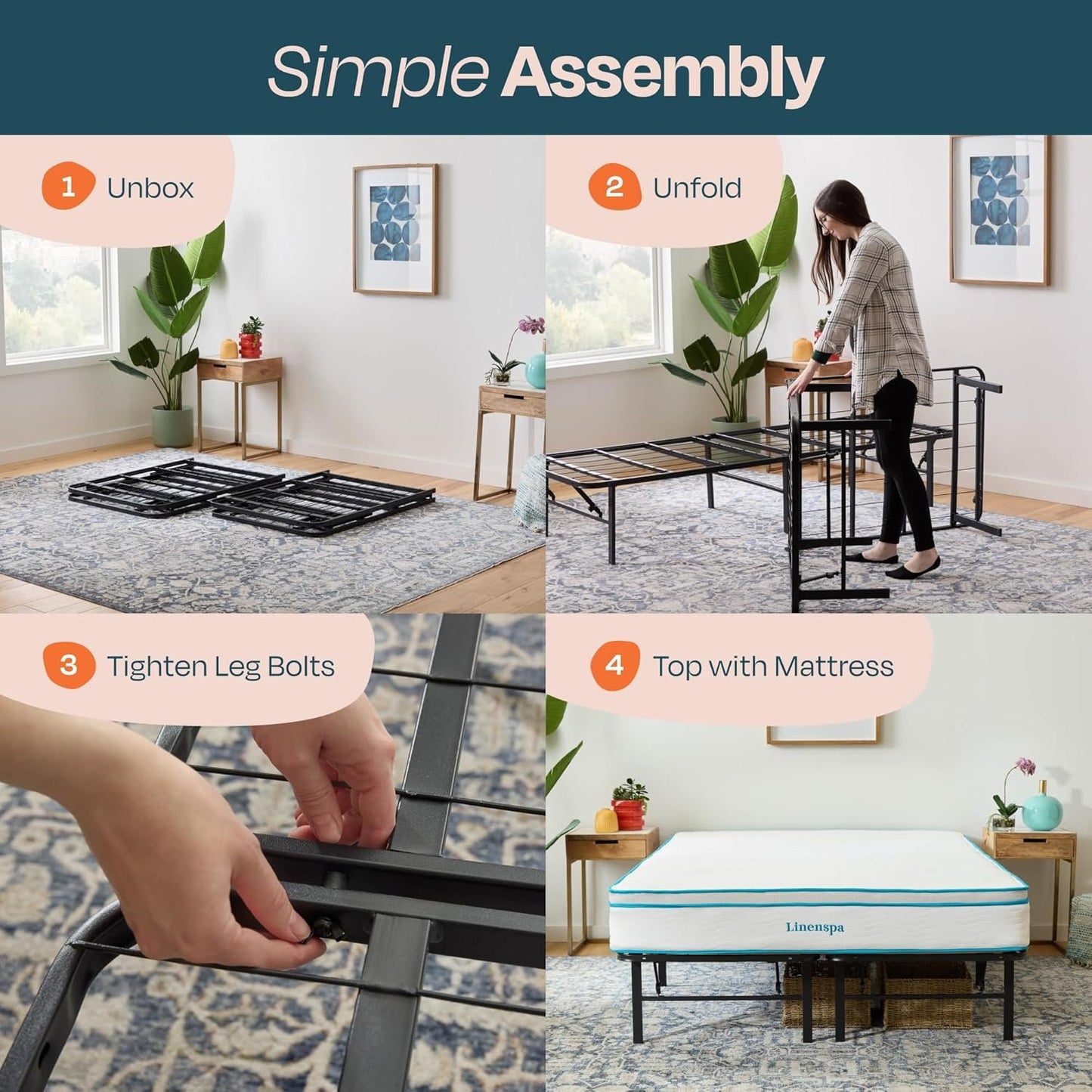 Simple Assembly

1 Unbox

2 Unfold

3 Tighten Leg Bolts

4 Top with Mattress

Linenspa