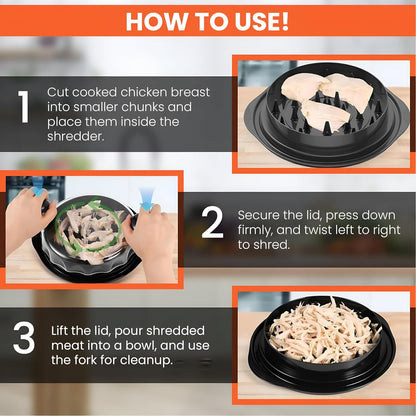 HOW TO USE!

1 Cut cooked chicken breast into smaller chunks and place them inside the shredder.

2 Secure the lid, press down firmly, and twist left to right to shred.

3 Lift the lid, pour shredded meat into a bowl, and use the fork for cleanup.