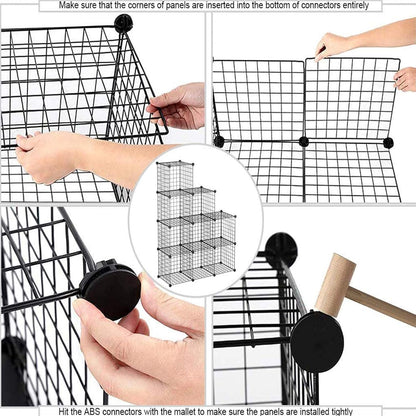 Make sure that the corners of panels are inserted into the bottom of connectors entirely

Hit the ABS connectors with the mallet to make sure the panels are installed tightly