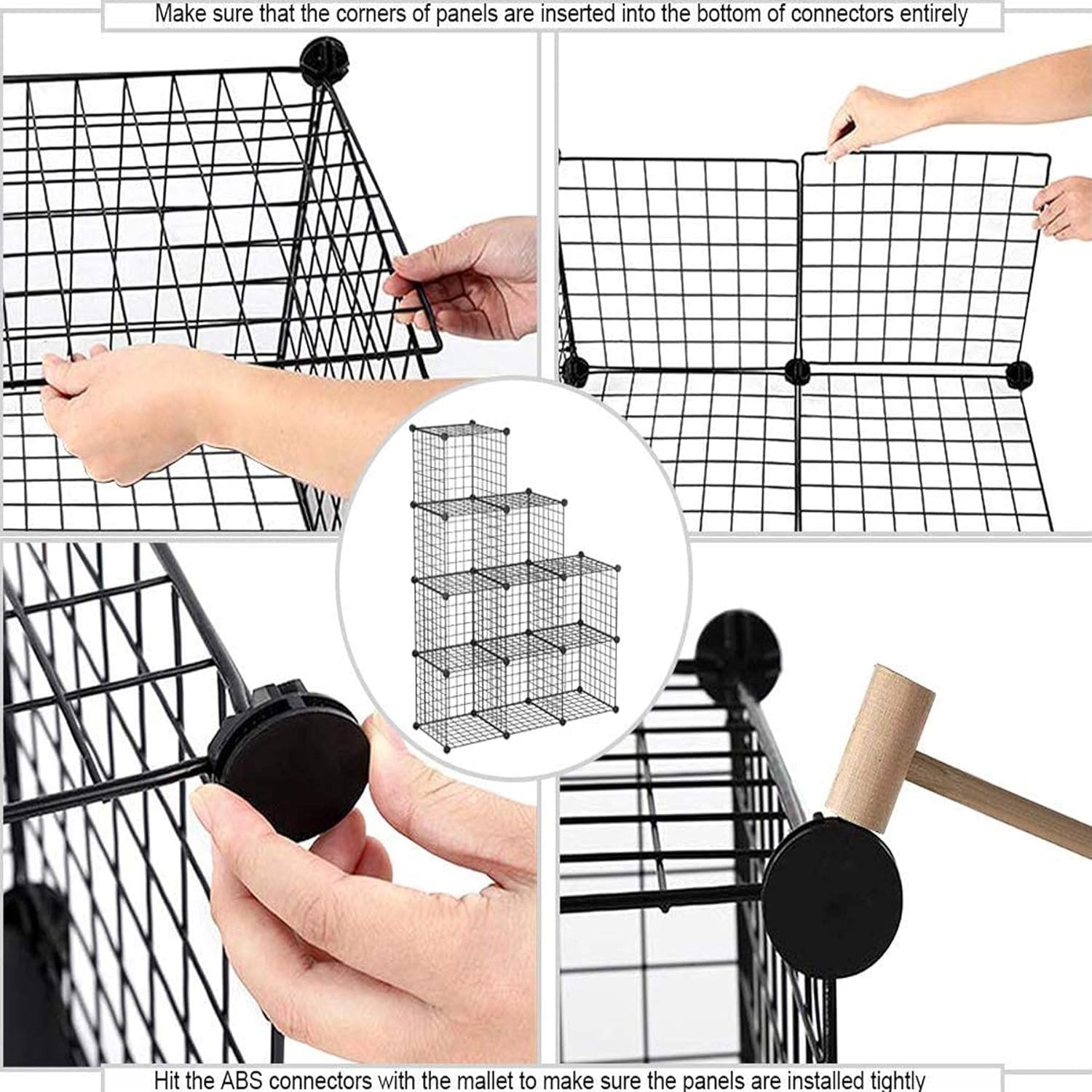 Make sure that the corners of panels are inserted into the bottom of connectors entirely

Hit the ABS connectors with the mallet to make sure the panels are installed tightly