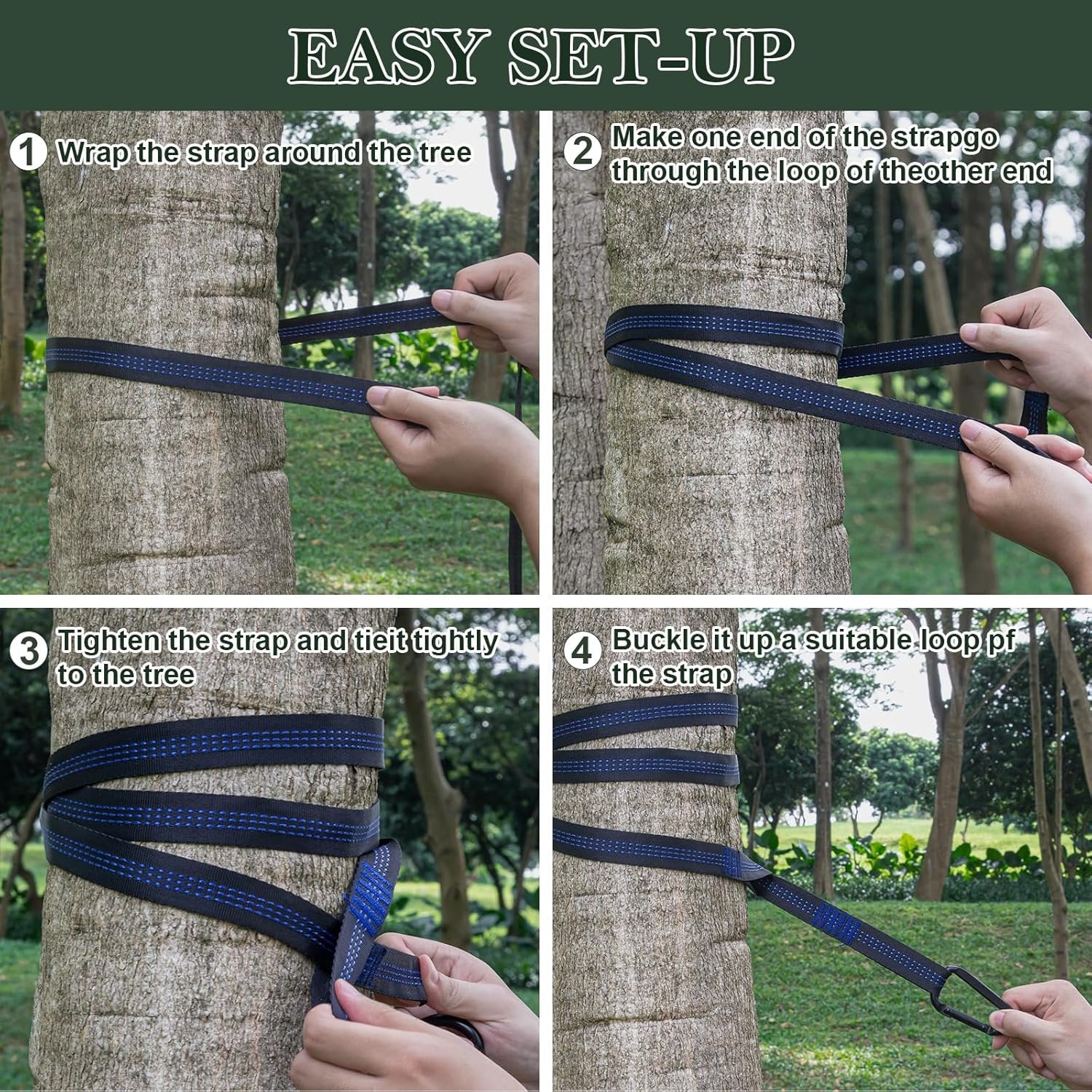 EASY SET-UP

1 Wrap the strap around the tree

2 Make one end of the strapgo through the loop of theother end

3 Tighten the strap and tieit tightly to the tree

4 Buckle it up a suitable loop pf the strap