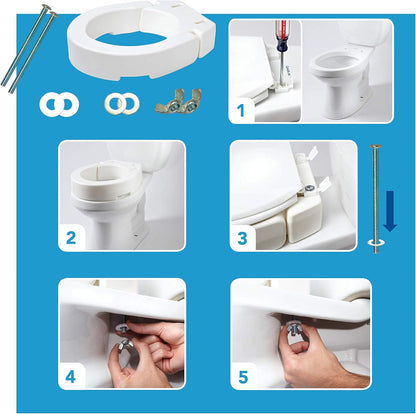 1

2

3

4

5