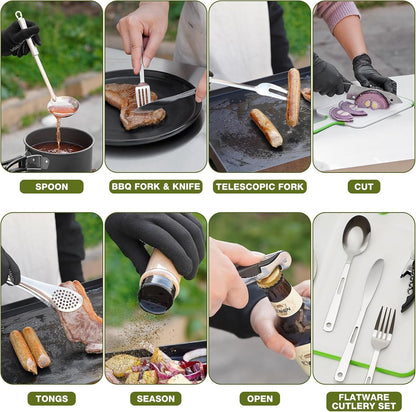 SPOON

BBQ FORK & KNIFE

TELESCOPIC FORK

CUT

TONGS

SEASON

OPEN

FLATWARE CUTLERY SET