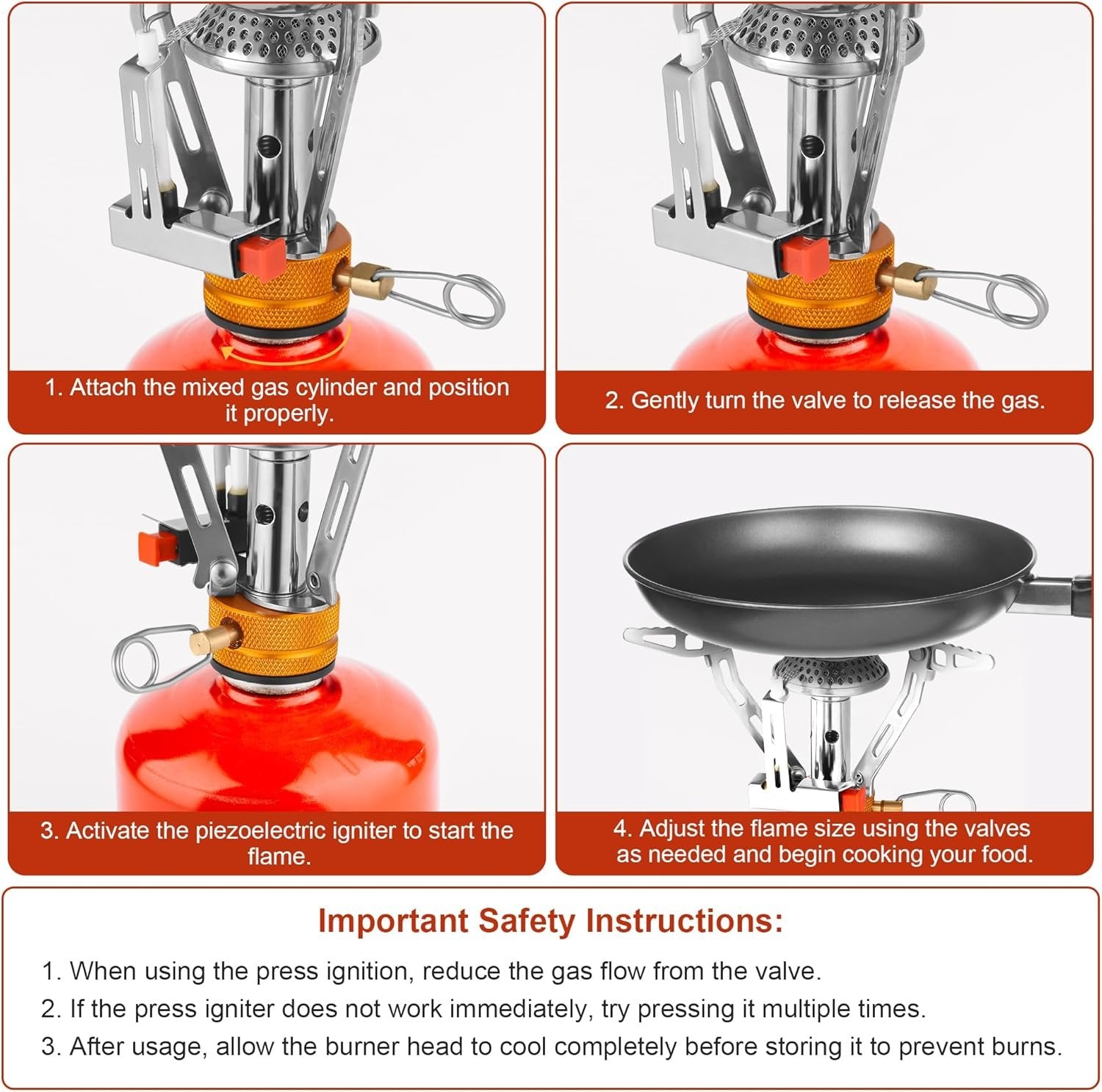 1. Attach the mixed gas cylinder and position it properly.

2. Gently turn the valve to release the gas.

3. Activate the piezoelectric igniter to start the flame.

4. Adjust the flame size using the valves as needed and begin cooking your food.

Important Safety Instructions:

1. When using the press ignition, reduce the gas flow from the valve.

2. If the press igniter does not work immediately, try pressing it multiple times.

3. After usage, allow the burner head to cool completely before storing it to prevent burns.