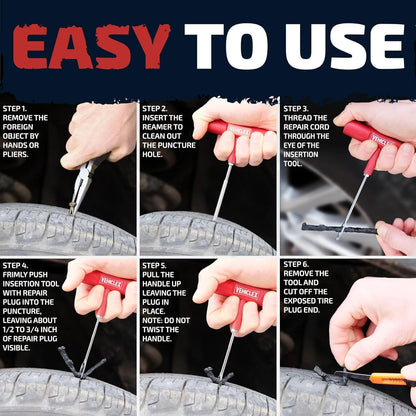 EASY TO USE

STEP 1.
REMOVE THE FOREIGN OBJECT BY HANDS OR PLIERS.

STEP 2.
INSERT THE REAMER TO CLEAN OUT THE PUNCTURE HOLE.

VEHICLEX

STEP 3.
THREAD THE REPAIR CORD THROUGH THE EYE OF THE INSERTION TOOL.

VEHICLEX

STEP 4.
FRIMLY PUSH INSERTION TOOL WITH REPAIR PLUG INTO THE PUNCTURE, LEAVING ABOUT 1/2 TO 3/4 INCH OF REPAIR PLUG VISIBLE.

VEHICLEX

STEP 5.
PULL THE HANDLE UP LEAVING THE PLUG IN PLACE.
NOTE: DO NOT TWIST THE HANDLE.

VEHICLEX

STEP 6.
REMOVE THE TOOL AND CUT OFF THE EXPOSED TIRE PLUG END.