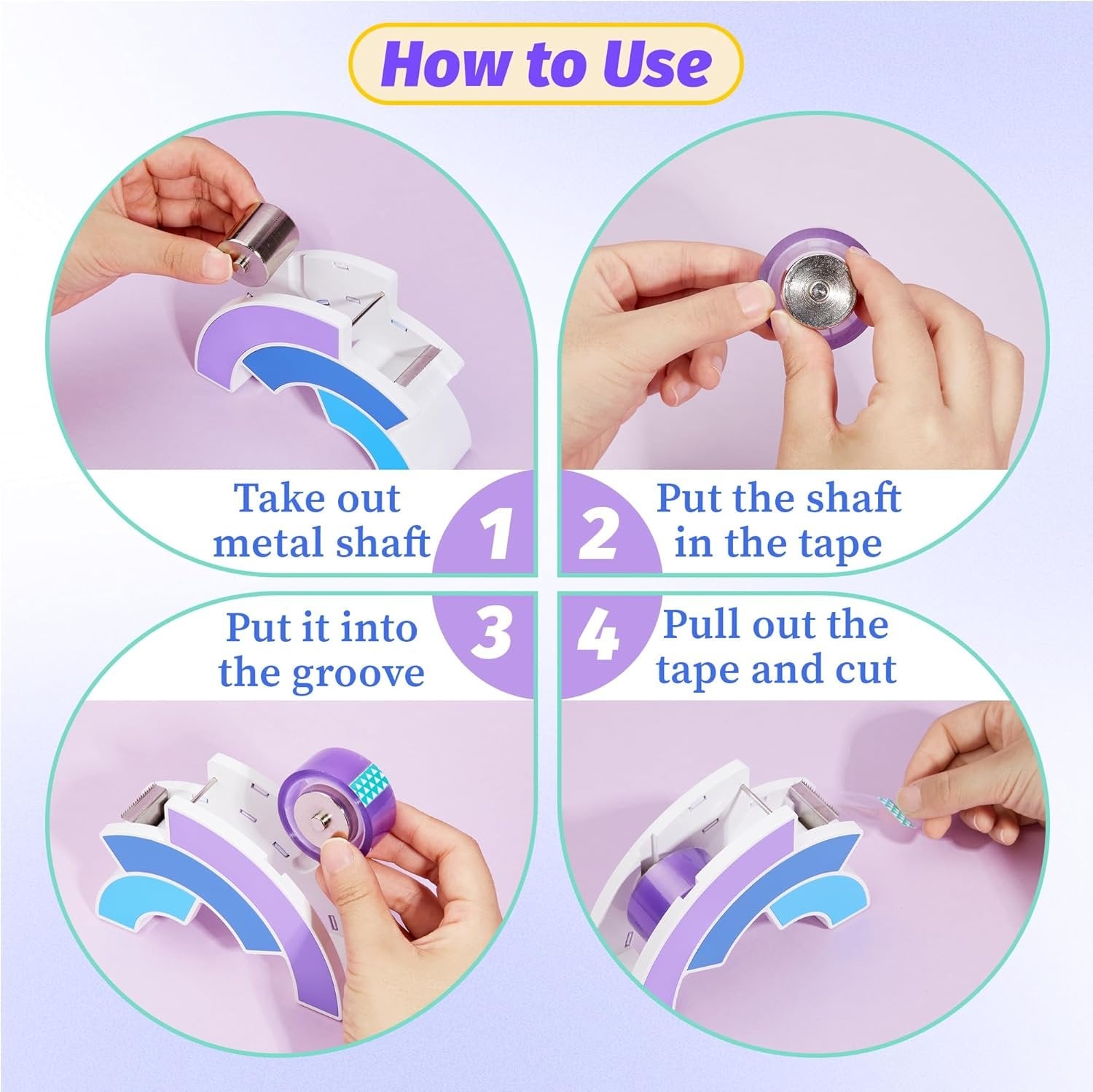 How to Use

Take out metal shaft

1

2

Put the shaft in the tape

Put it into the groove

3

4

Pull out the tape and cut