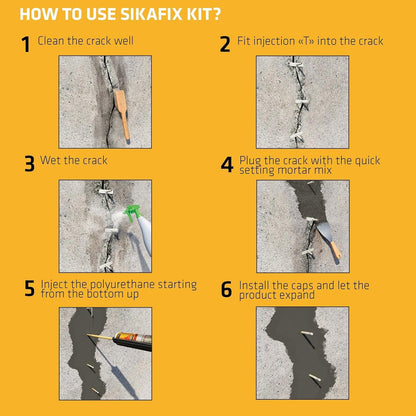 HOW TO USE SIKAFIX KIT?

1 Clean the crack well

2 Fit injection «T» into the crack

3 Wet the crack

4 Plug the crack with the quick setting mortar mix

5 Inject the polyurethane starting from the bottom up

6 Install the caps and let the product expand