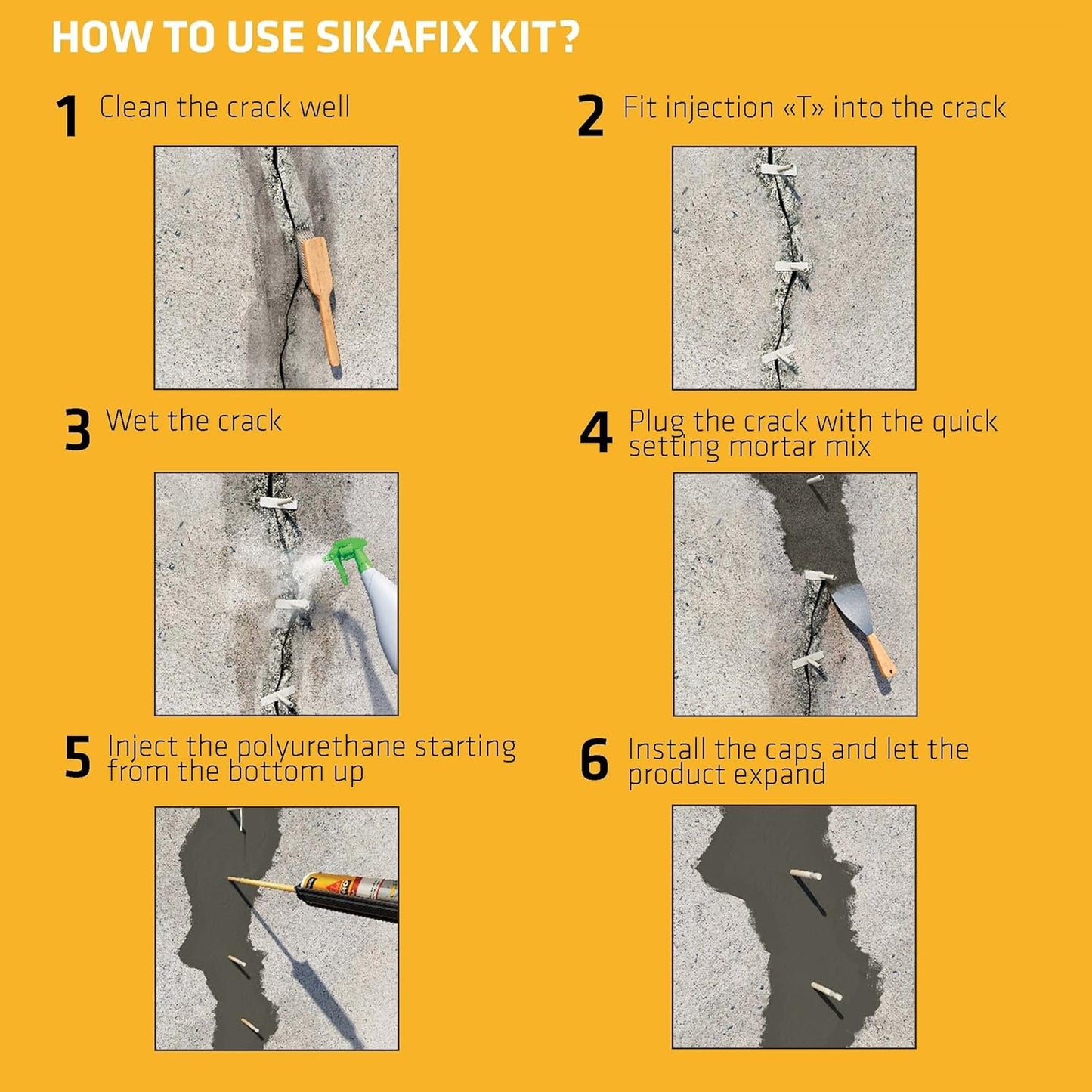 HOW TO USE SIKAFIX KIT?

1 Clean the crack well

2 Fit injection «T» into the crack

3 Wet the crack

4 Plug the crack with the quick setting mortar mix

5 Inject the polyurethane starting from the bottom up

6 Install the caps and let the product expand