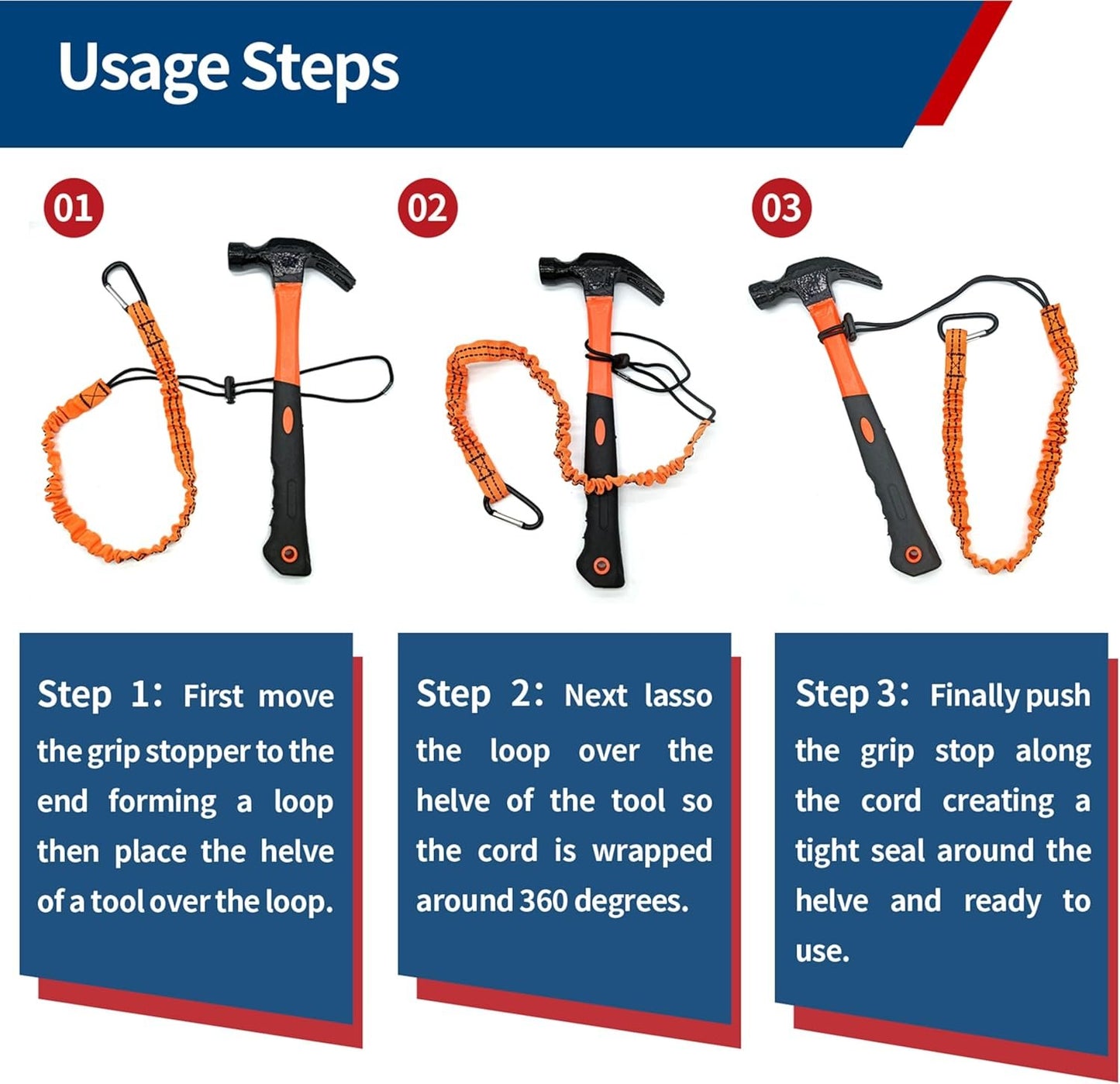 Usage Steps

01

02

03

Step 1: First move the grip stopper to the end forming a loop then place the helve of a tool over the loop.

Step 2: Next lasso the loop over the helve of the tool so the cord is wrapped around 360 degrees.

Step 3: Finally push the grip stop along the cord creating a tight seal around the helve and ready to use.