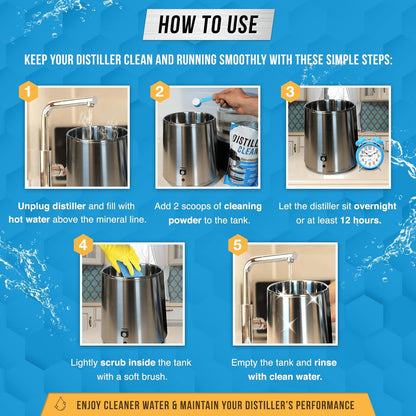 HOW TO USE

KEEP YOUR DISTILLER CLEAN AND RUNNING SMOOTHLY WITH THESE SIMPLE STEPS:

1

Unplug distiller and fill with hot water above the mineral line.

2

DISTILL CLEAN

Add 2 scoops of cleaning powder to the tank.

3

Let the distiller sit overnight or at least 12 hours.

4

Lightly scrub inside the tank with a soft brush.

5

Empty the tank and rinse with clean water.

ENJOY CLEANER WATER & MAINTAIN YOUR DISTILLER'S PERFORMANCE