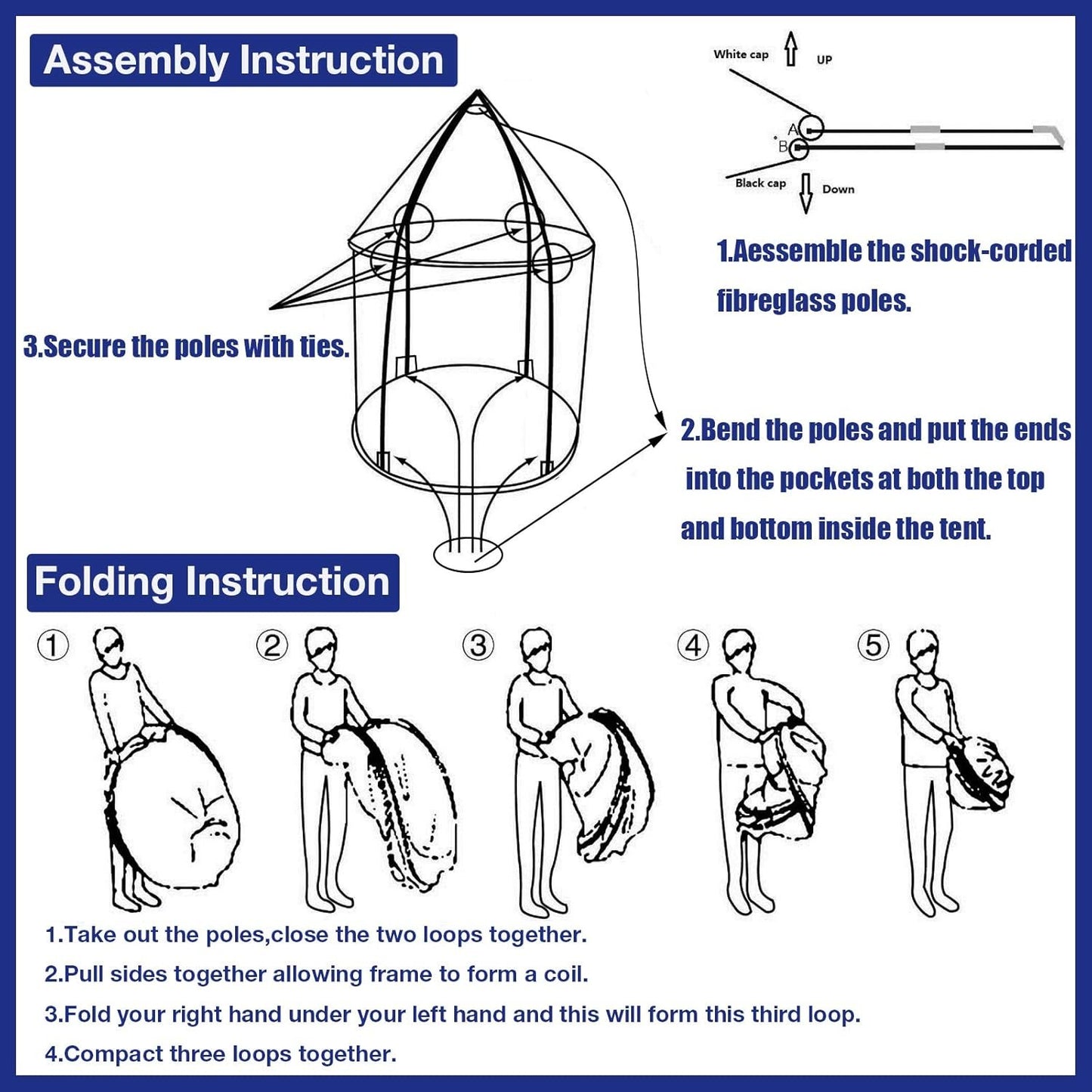 Assembly Instruction

White cap UP

A

B

Black cap Down

1.Aessemble the shock-corded fibreglass poles.

3.Secure the poles with ties.

2.Bend the poles and put the ends into the pockets at both the top and bottom inside the tent.

Folding Instruction

①

②

③

④

⑤

1.Take out the poles,close the two loops together.

2.Pull sides together allowing frame to form a coil.

3.Fold your right hand under your left hand and this will form this third loop.

4.Compact three loops together.