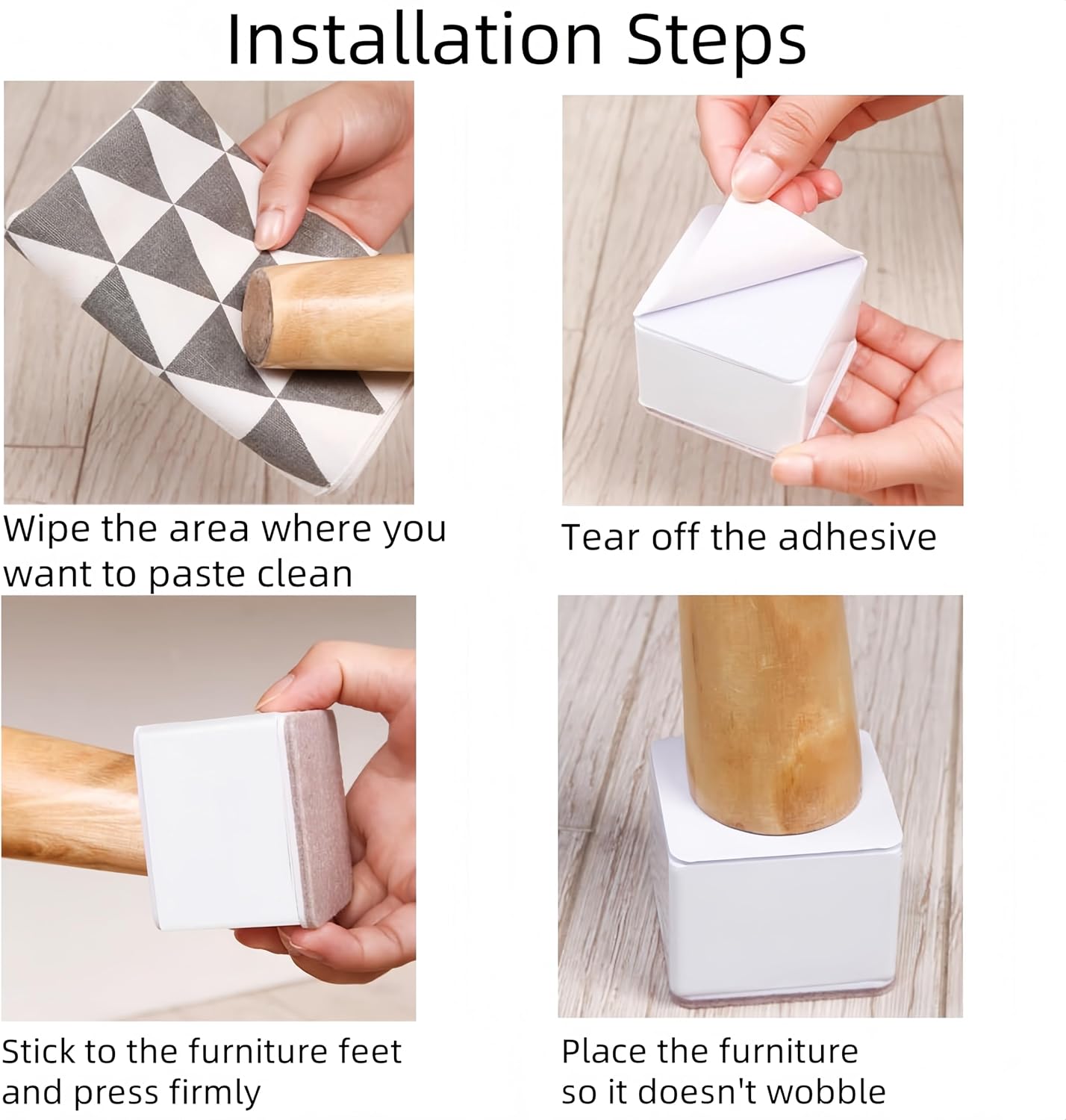 Installation Steps

Wipe the area where you want to paste clean

Tear off the adhesive

Stick to the furniture feet and press firmly

Place the furniture so it doesn't wobble