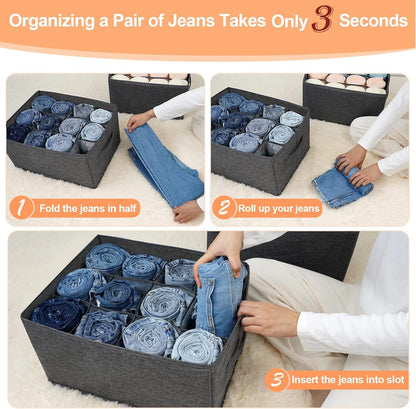 Organizing a Pair of Jeans Takes Only 3 Seconds

1 Fold the jeans in half

2 Roll up your jeans

3 Insert the jeans into slot