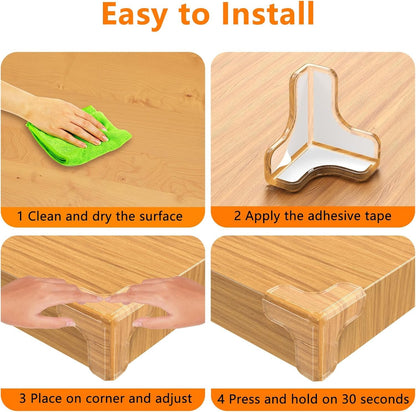 Easy to Install

1 Clean and dry the surface

2 Apply the adhesive tape

3 Place on corner and adjust

4 Press and hold on 30 seconds