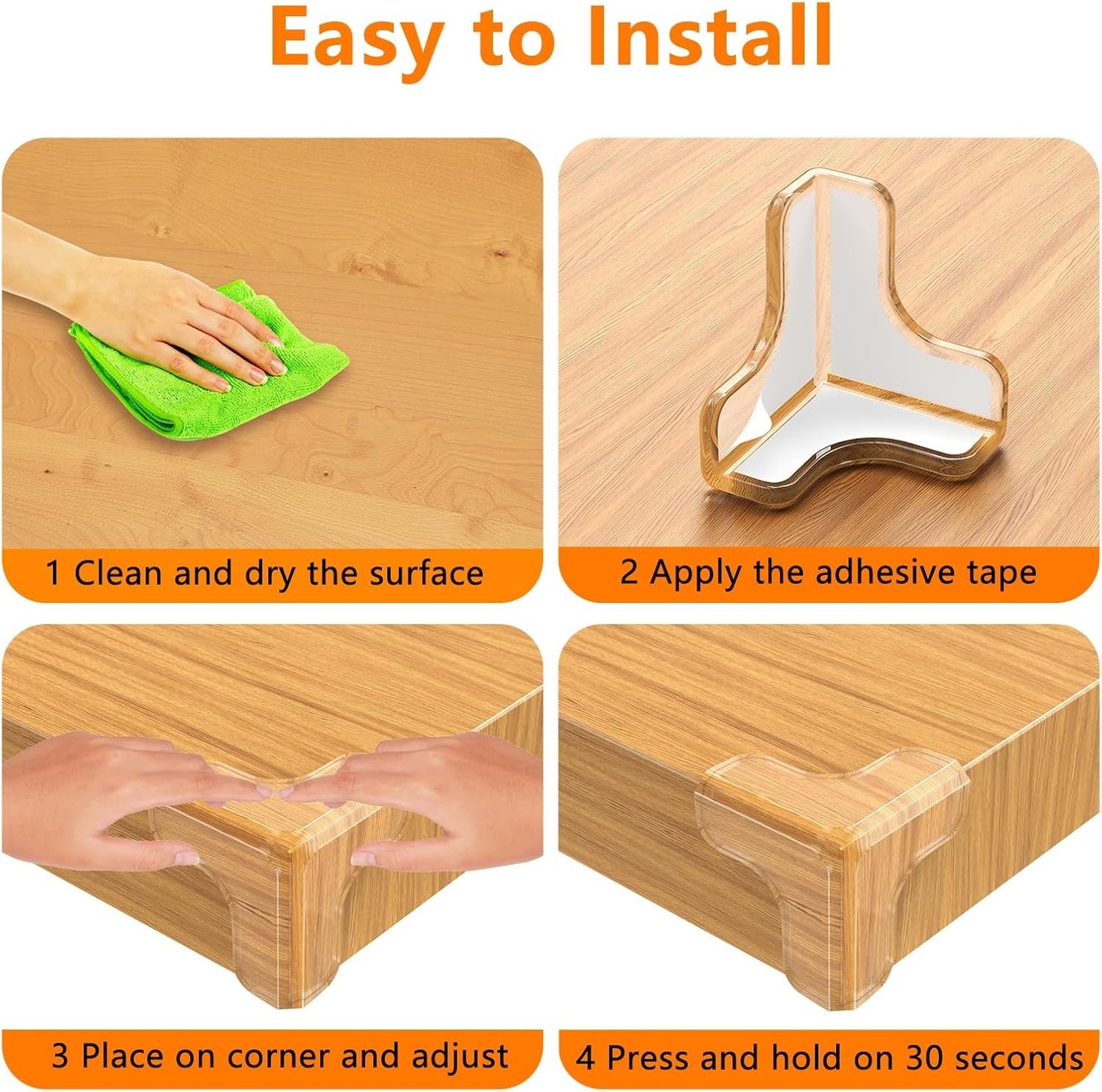 Easy to Install

1 Clean and dry the surface

2 Apply the adhesive tape

3 Place on corner and adjust

4 Press and hold on 30 seconds