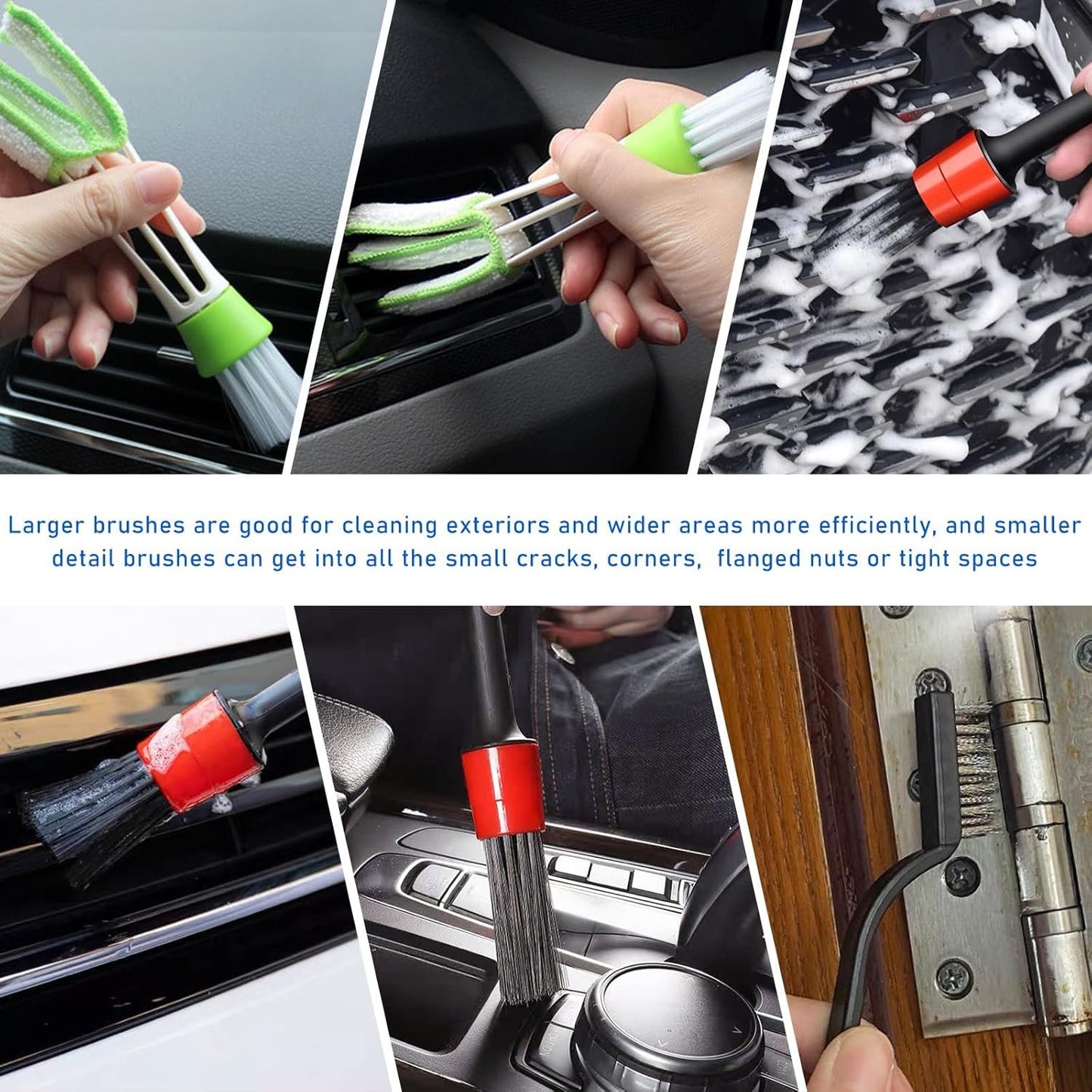 Larger brushes are good for cleaning exteriors and wider areas more efficiently, and smaller detail brushes can get into all the small cracks, corners,  flanged nuts or tight spaces