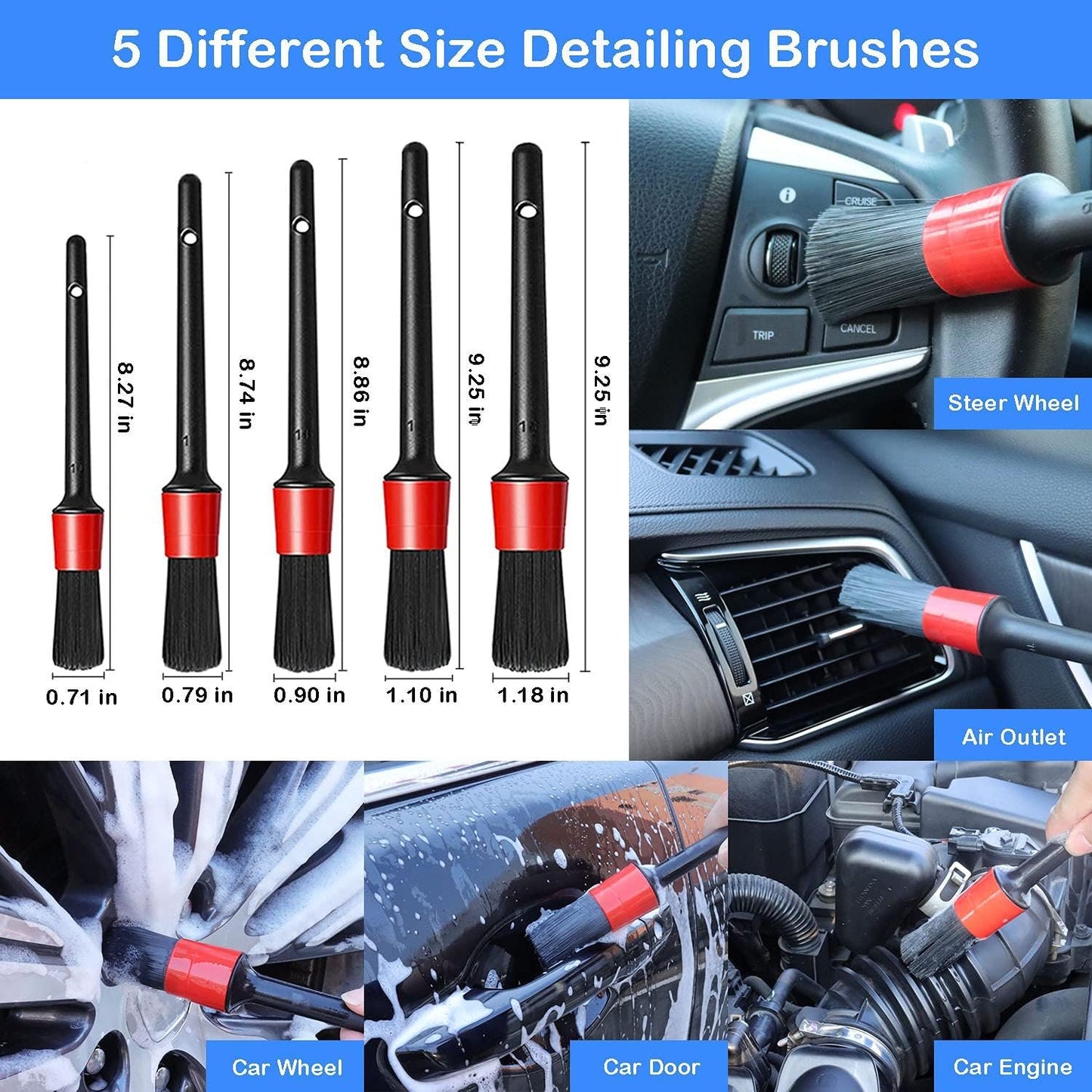 5 Different Size Detailing Brushes

8.27 in
8.74 in
8.86 in
9.25 in
9.25 in

0.71 in
0.79 in
0.90 in
1.10 in
1.18 in

CRUISE
TRIP
CANCEL

Steer Wheel

Air Outlet

Car Wheel

Car Door

Car Engine