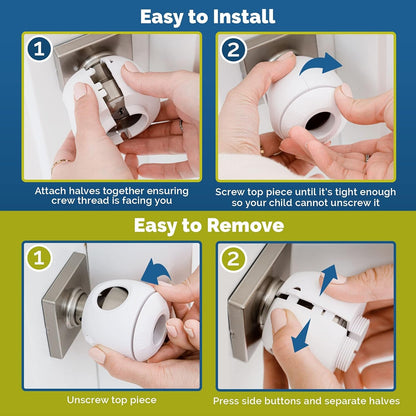 Easy to Install

1

Attach halves together ensuring crew thread is facing you

2

Screw top piece until it's tight enough so your child cannot unscrew it

Easy to Remove

1

Unscrew top piece

2

Press side buttons and separate halves