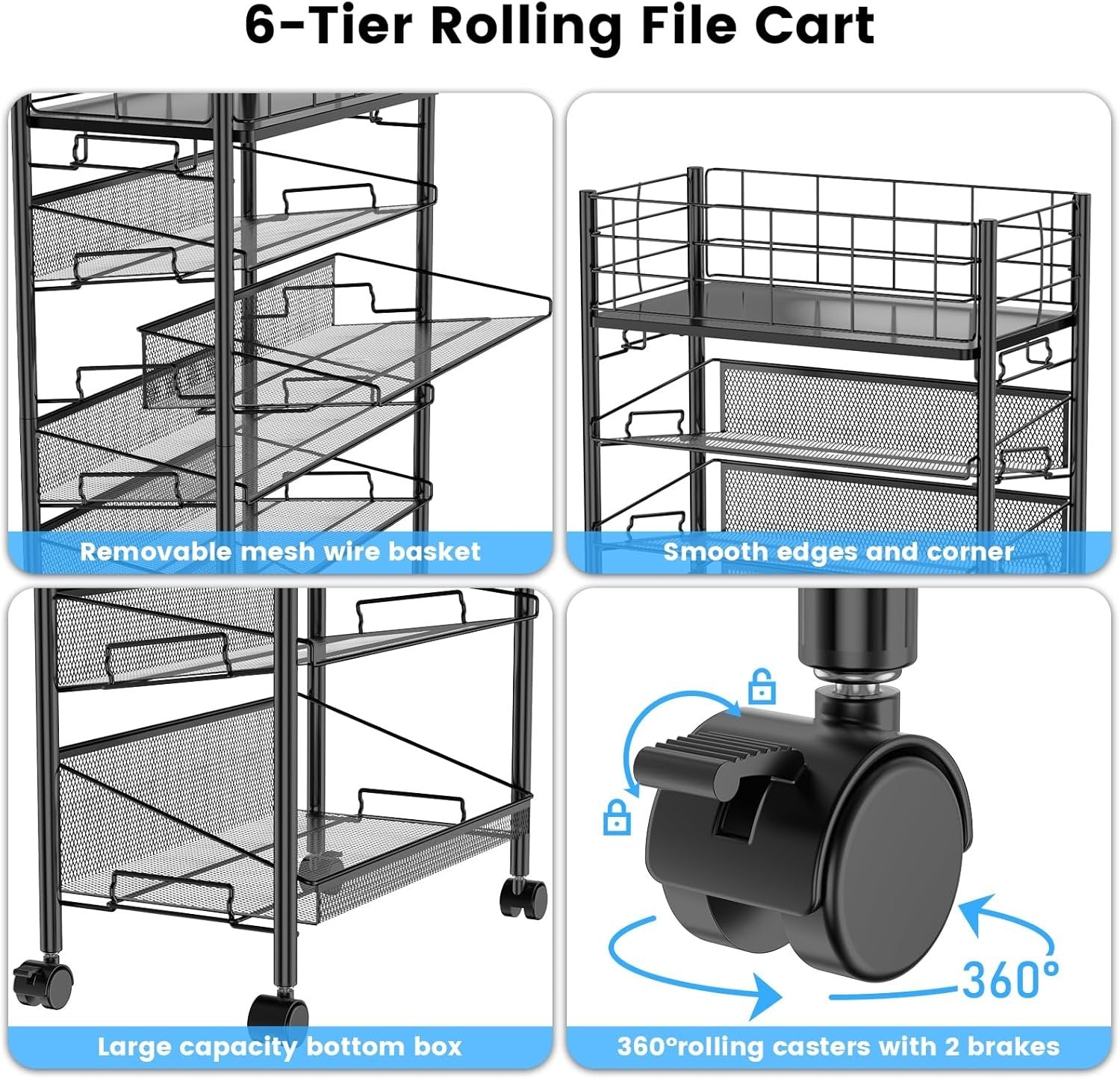 6-Tier Rolling File Cart

Removable mesh wire basket

Smooth edges and corner

Large capacity bottom box

360°

360°rolling casters with 2 brakes