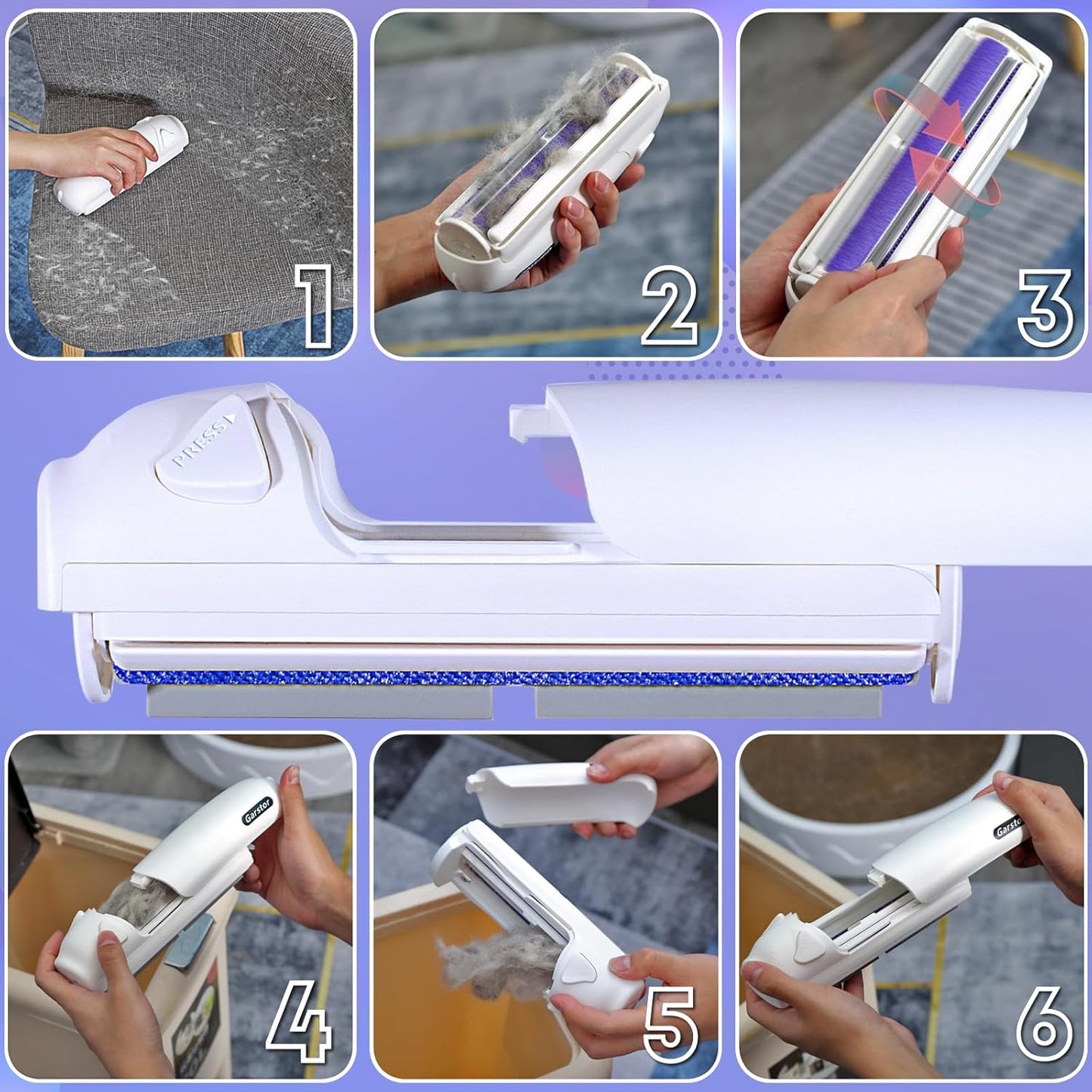 1

2

3

PRESS

Garstor

4

5

Garstor

6