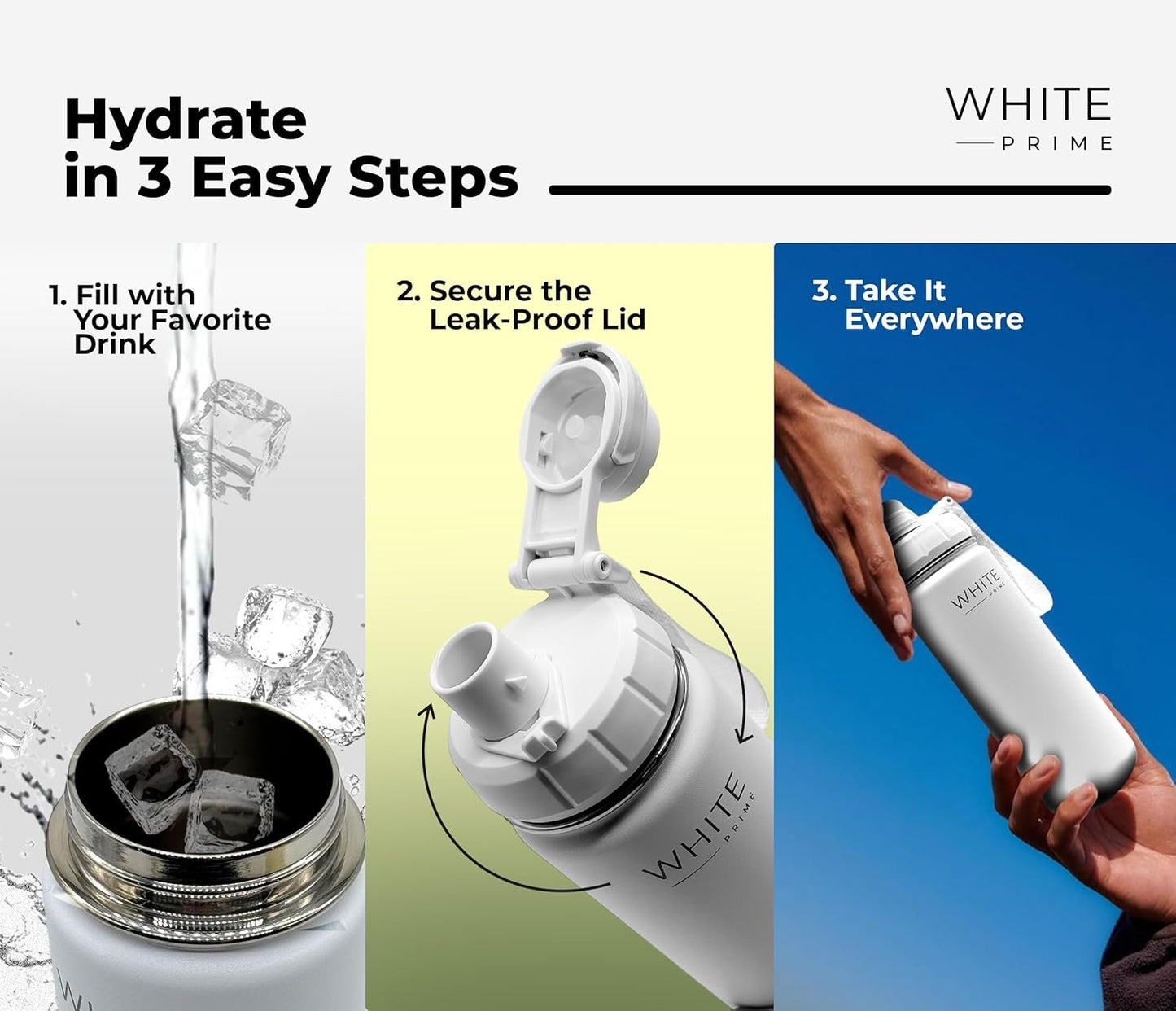 Hydrate in 3 Easy Steps

WHITE
PRIME

1. Fill with Your Favorite Drink

2. Secure the Leak-Proof Lid

WHITE
PRIME

3. Take It Everywhere

WHITE
PRIME