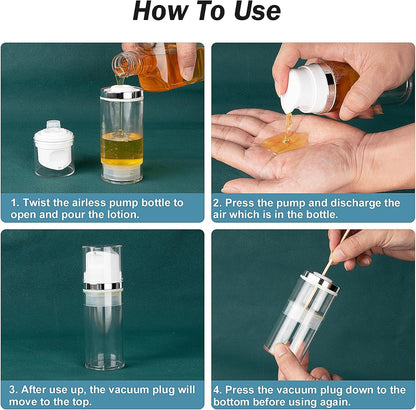 How To Use

1. Twist the airless pump bottle to open and pour the lotion.

2. Press the pump and discharge the air which is in the bottle.

3. After use up, the vacuum plug will move to the top.

4. Press the vacuum plug down to the bottom before using again.