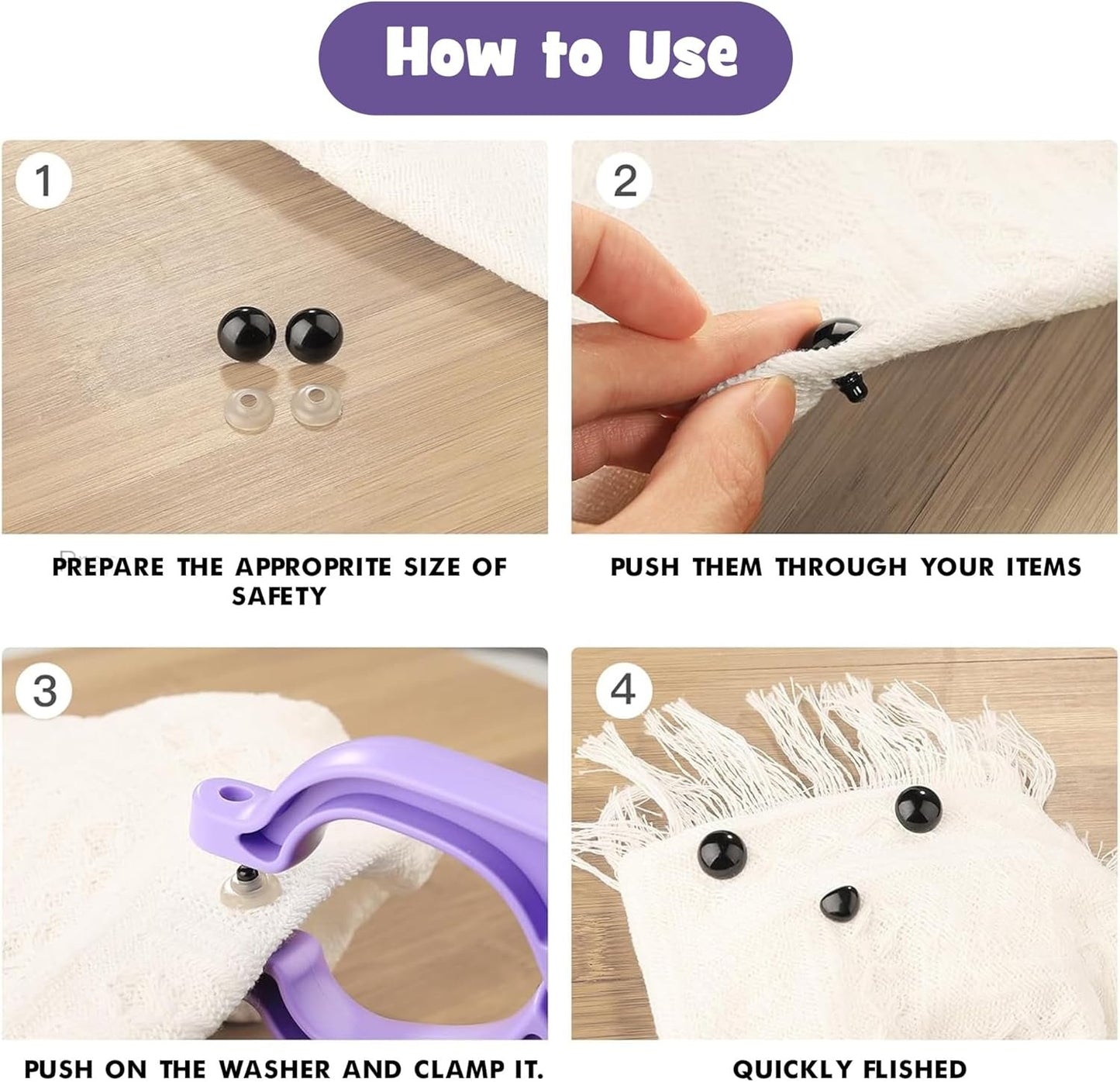 How to Use

1

PREPARE THE APPROPRITE SIZE OF SAFETY

2

PUSH THEM THROUGH YOUR ITEMS

3

PUSH ON THE WASHER AND CLAMP IT.

4

QUICKLY FLISHED