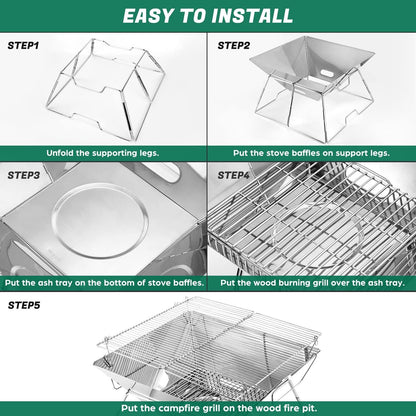 EASY TO INSTALL

STEP1

Unfold the supporting legs.

STEP2

Put the stove baffles on support legs.

STEP3

Put the ash tray on the bottom of stove baffles.

STEP4

Put the wood burning grill over the ash tray.

STEP5

Put the campfire grill on the wood fire pit.