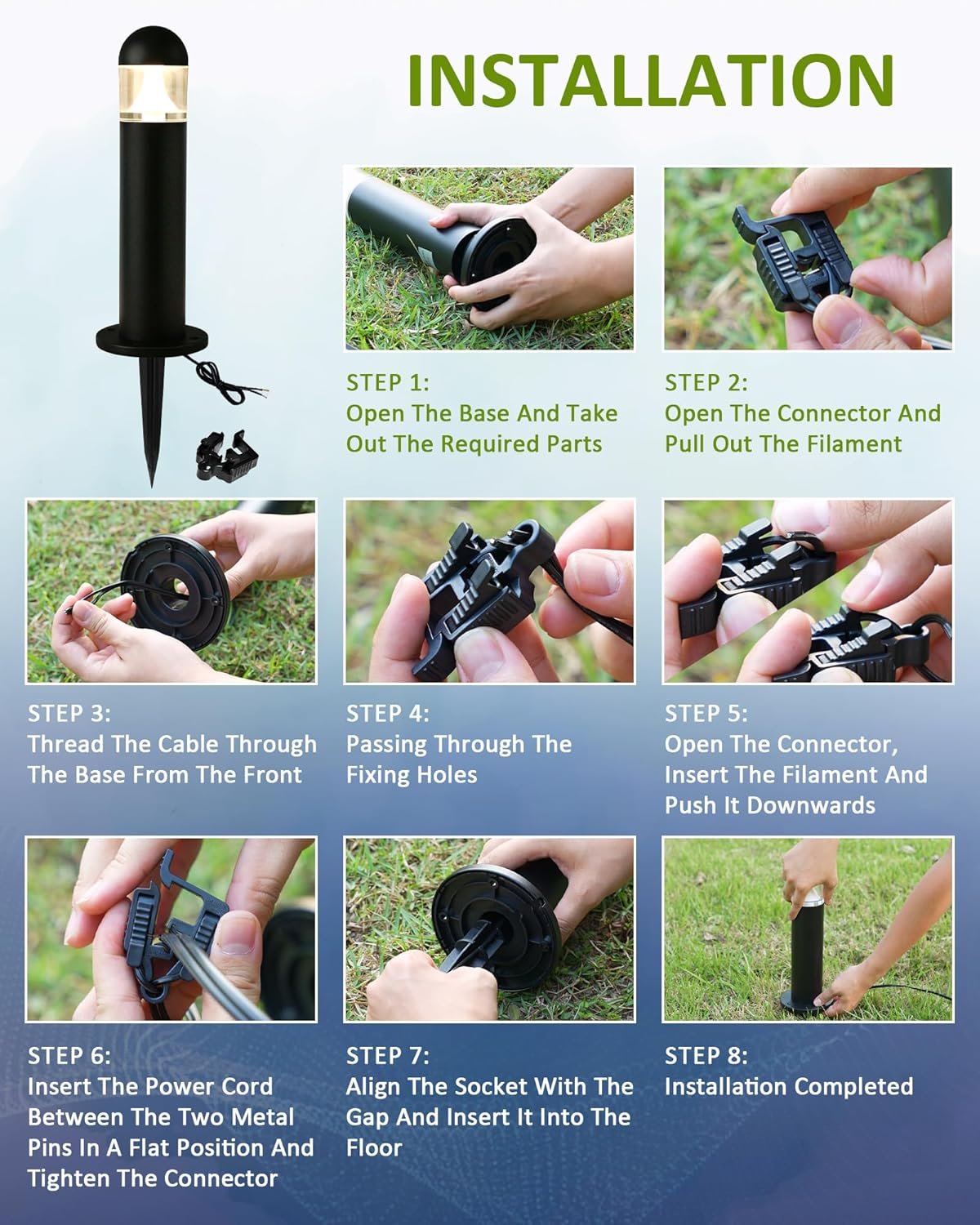 INSTALLATION

STEP 1:
Open The Base And Take Out The Required Parts

STEP 2:
Open The Connector And Pull Out The Filament

STEP 3:
Thread The Cable Through The Base From The Front

STEP 4:
Passing Through The Fixing Holes

STEP 5:
Open The Connector, Insert The Filament And Push It Downwards

STEP 6:
Insert The Power Cord Between The Two Metal Pins In A Flat Position And Tighten The Connector

STEP 7:
Align The Socket With The Gap And Insert It Into The Floor

STEP 8:
Installation Completed