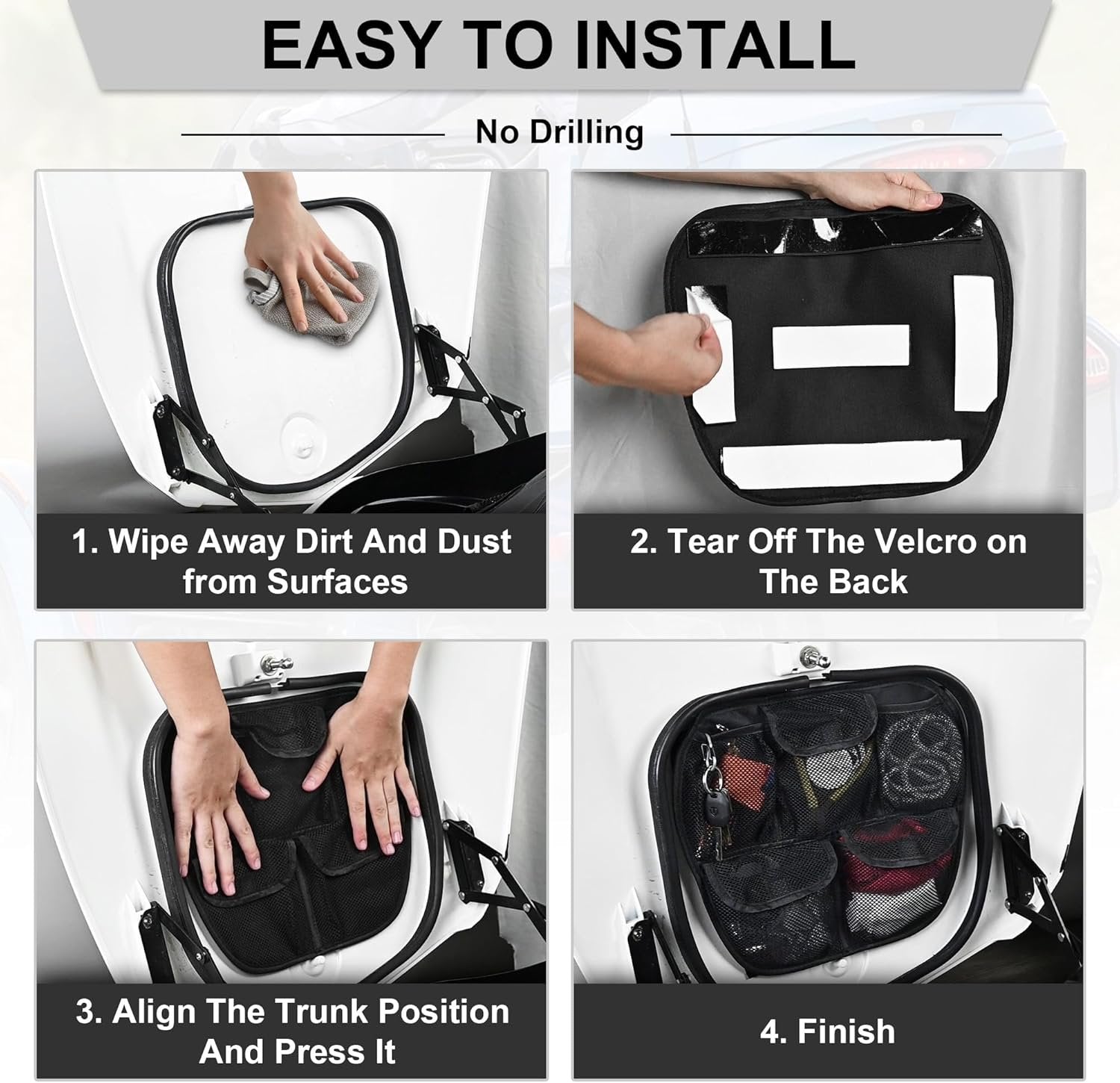 EASY TO INSTALL

No Drilling

1. Wipe Away Dirt And Dust from Surfaces

2. Tear Off The Velcro on The Back

3. Align The Trunk Position And Press It

4. Finish