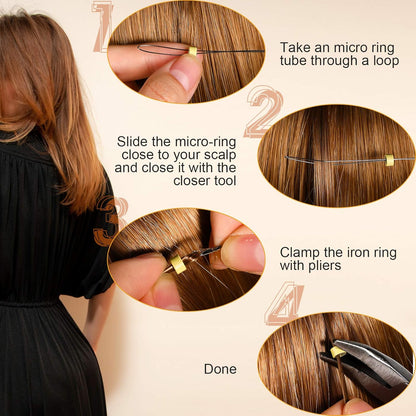 1

Take an micro ring tube through a loop

2

Slide the micro-ring close to your scalp and close it with the closer tool

3

Clamp the iron ring with pliers

4

Done