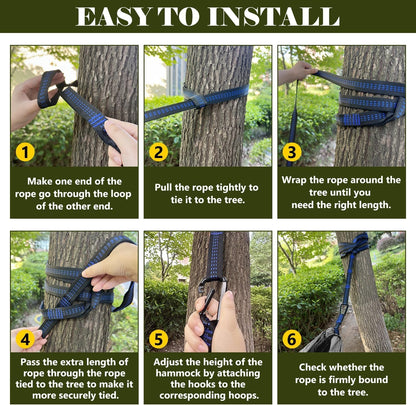 EASY TO INSTALL

1

Make one end of the rope go through the loop of the other end.

2

Pull the rope tightly to tie it to the tree.

3

Wrap the rope around the tree until you need the right length.

4

Pass the extra length of rope through the rope tied to the tree to make it more securely tied.

5

Adjust the height of the hammock by attaching the hooks to the corresponding hoops.

6

Check whether the rope is firmly bound to the tree.