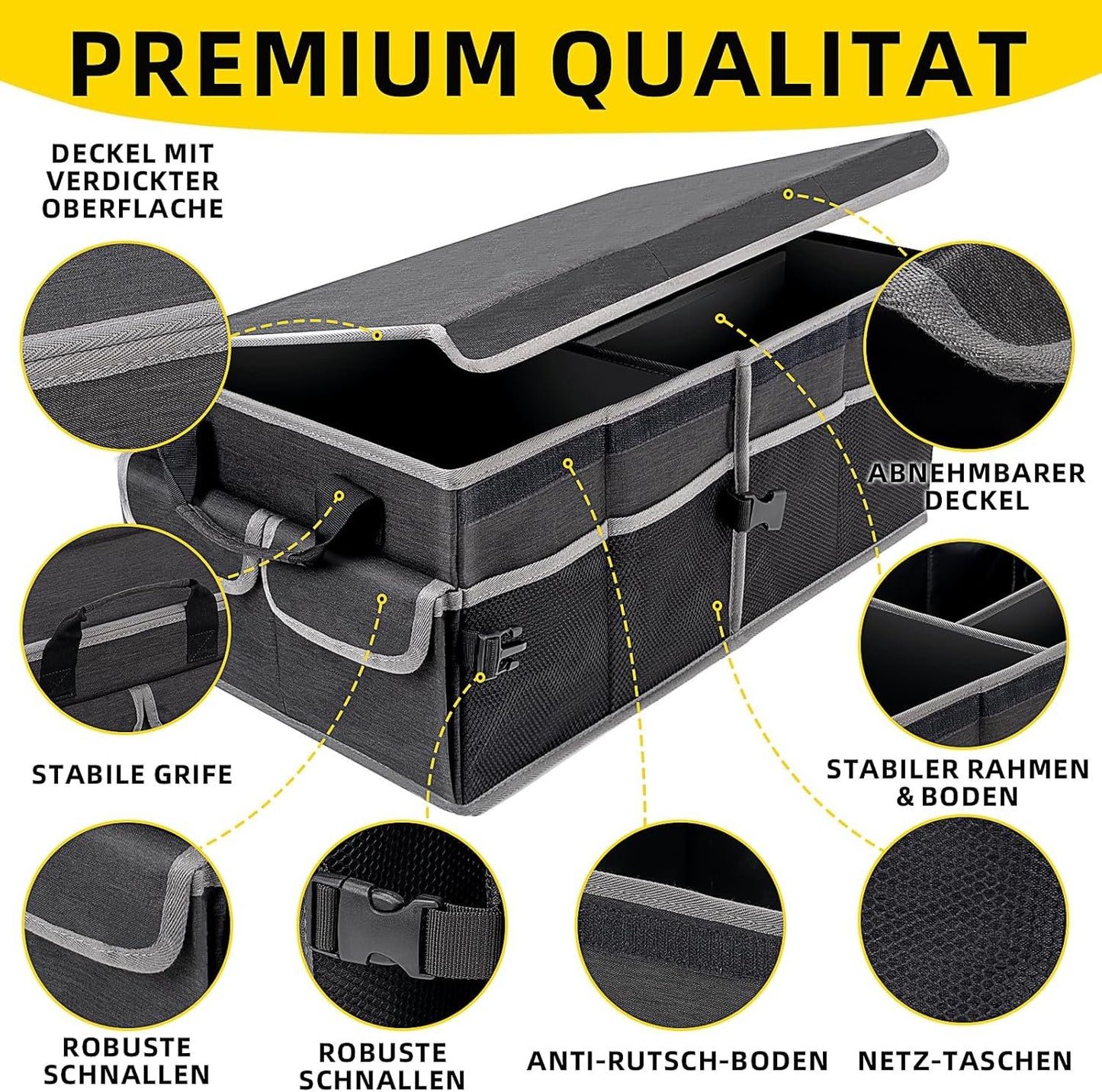 PREMIUM QUALITAT

DECKEL MIT VERDICKTER OBERFLACHE

ABNEHMBARER DECKEL

STABILE GRIFE

STABILER RAHMEN & BODEN

ROBUSTE SCHNALLEN

ROBUSTE SCHNALLEN

ANTI-RUTSCH-BODEN

NETZ-TASCHEN