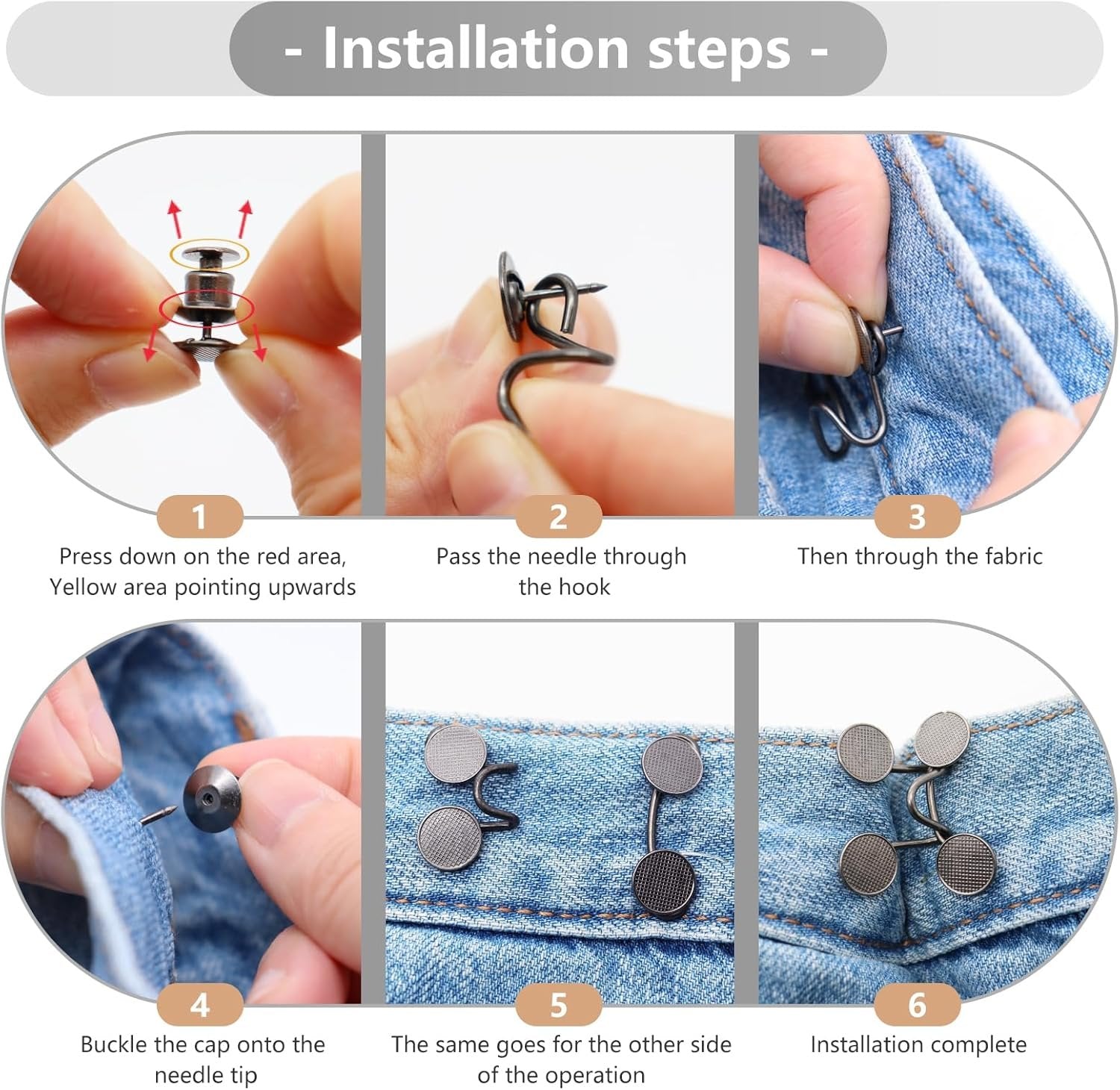 - Installation steps -

1
Press down on the red area, Yellow area pointing upwards

2
Pass the needle through the hook

3
Then through the fabric

4
Buckle the cap onto the needle tip

5
The same goes for the other side of the operation

6
Installation complete