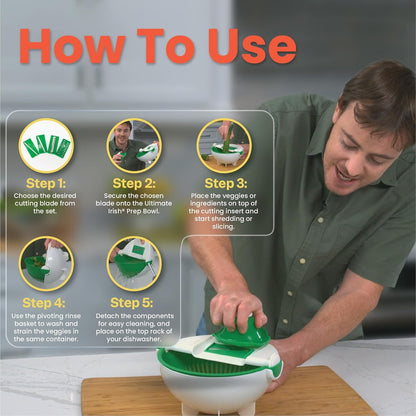 How To Use

Step 1:
Choose the desired cutting blade from the set.

Step 2:
Secure the chosen blade onto the Ultimate Irish® Prep Bowl.

Step 3:
Place the veggies or ingredients on top of the cutting insert and start shredding or slicing.

Step 4:
Use the pivoting rinse basket to wash and strain the veggies in the same container.

Step 5:
Detach the components for easy cleaning, and place on the top rack of your dishwasher.