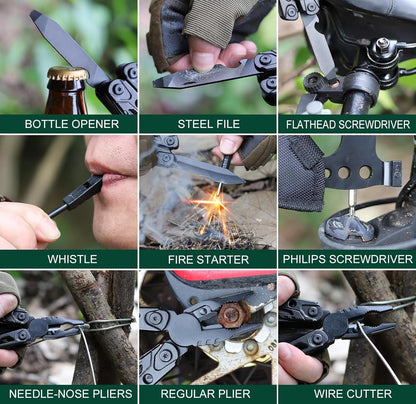 BOTTLE OPENER

STEEL FILE

FLATHEAD SCREWDRIVER

WHISTLE

FIRE STARTER

PHILIPS SCREWDRIVER

NEEDLE-NOSE PLIERS

REGULAR PLIER

WIRE CUTTER