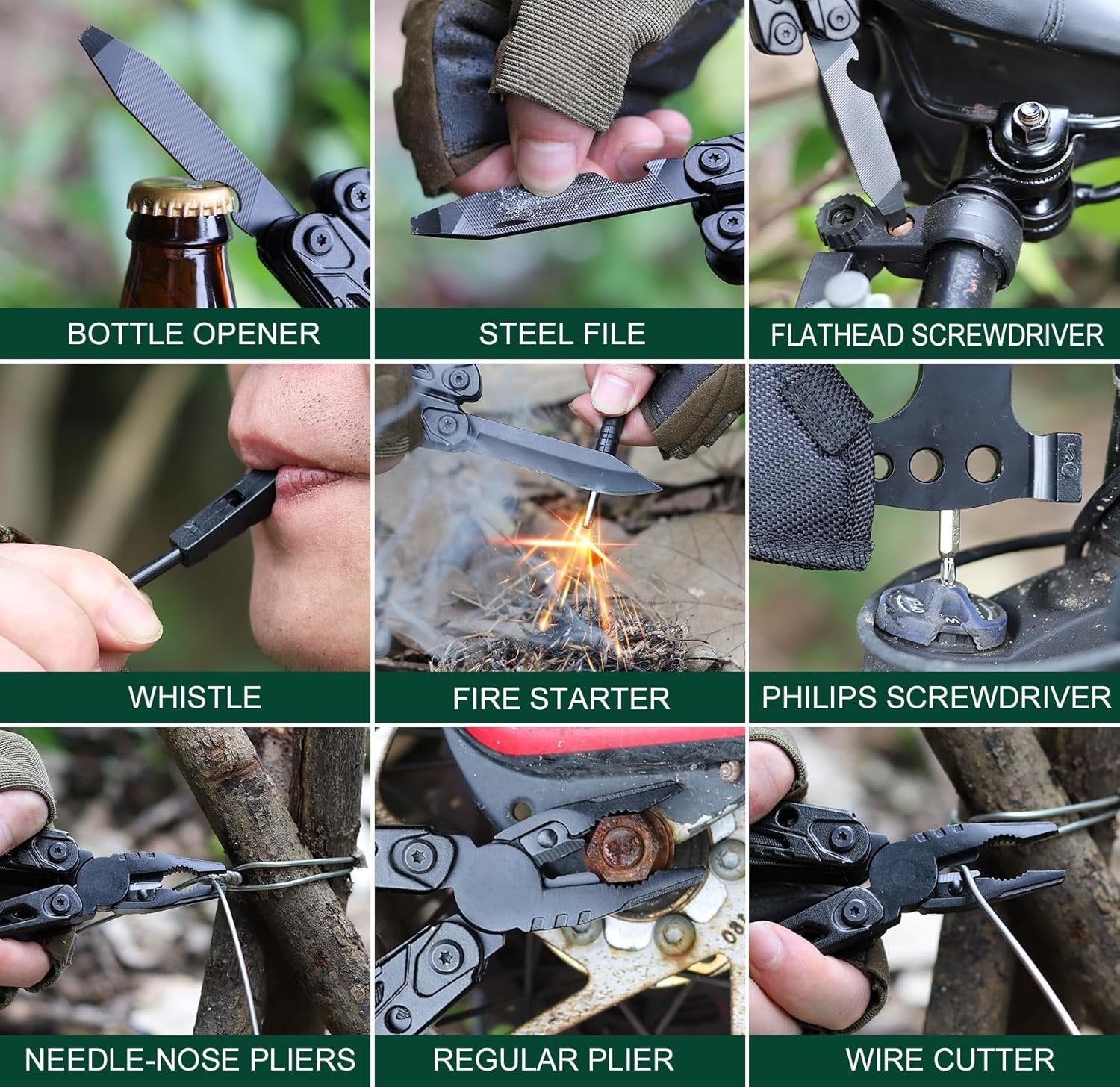 BOTTLE OPENER

STEEL FILE

FLATHEAD SCREWDRIVER

WHISTLE

FIRE STARTER

PHILIPS SCREWDRIVER

NEEDLE-NOSE PLIERS

REGULAR PLIER

WIRE CUTTER