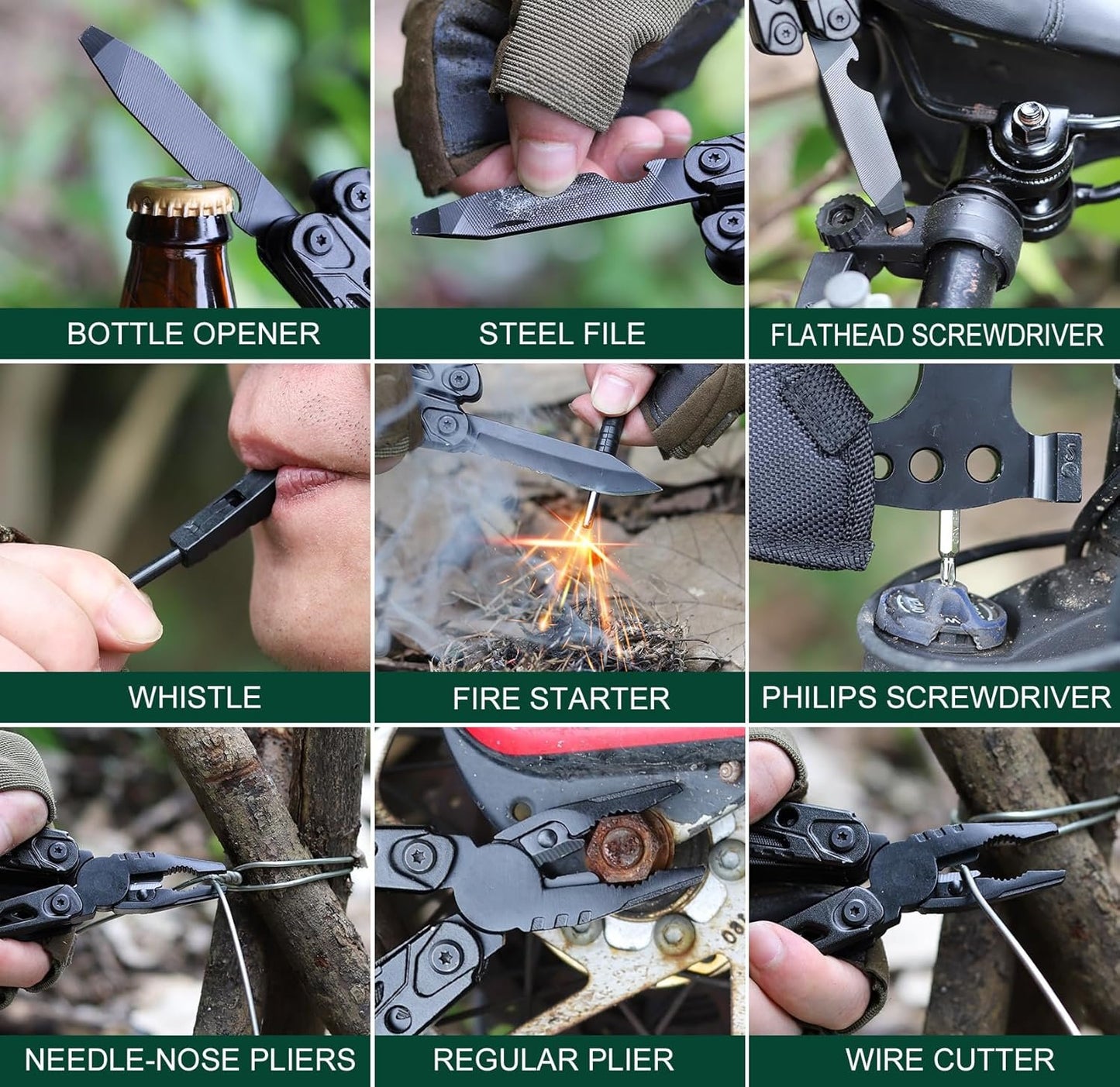 BOTTLE OPENER

STEEL FILE

FLATHEAD SCREWDRIVER

WHISTLE

FIRE STARTER

PHILIPS SCREWDRIVER

NEEDLE-NOSE PLIERS

REGULAR PLIER

WIRE CUTTER