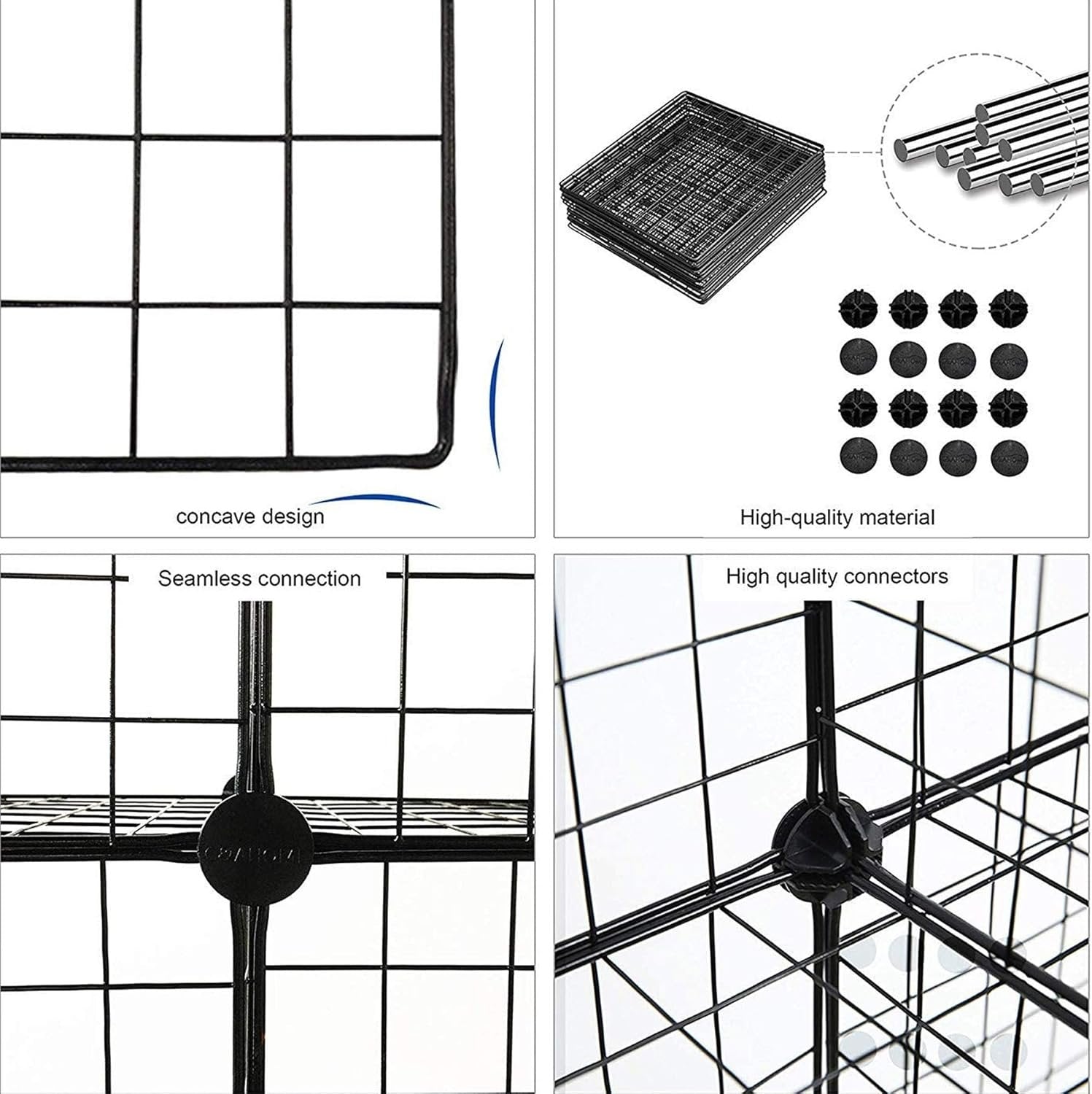 concave design

High-quality material

Seamless connection

High quality connectors