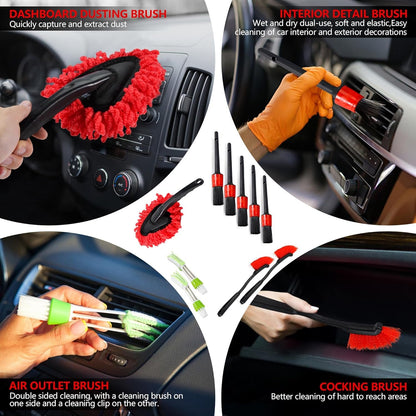 DASHBOARD DUSTING BRUSH
Quickly capture and extract dust

INTERIOR DETAIL BRUSH
Wet and dry dual-use, soft and elastic,Easy cleaning of car interior and exterior decorations

AIR OUTLET BRUSH
Double sided cleaning, with a cleaning brush on one side and a cleaning clip on the other.

COCKING BRUSH
Better cleaning of hard to reach areas