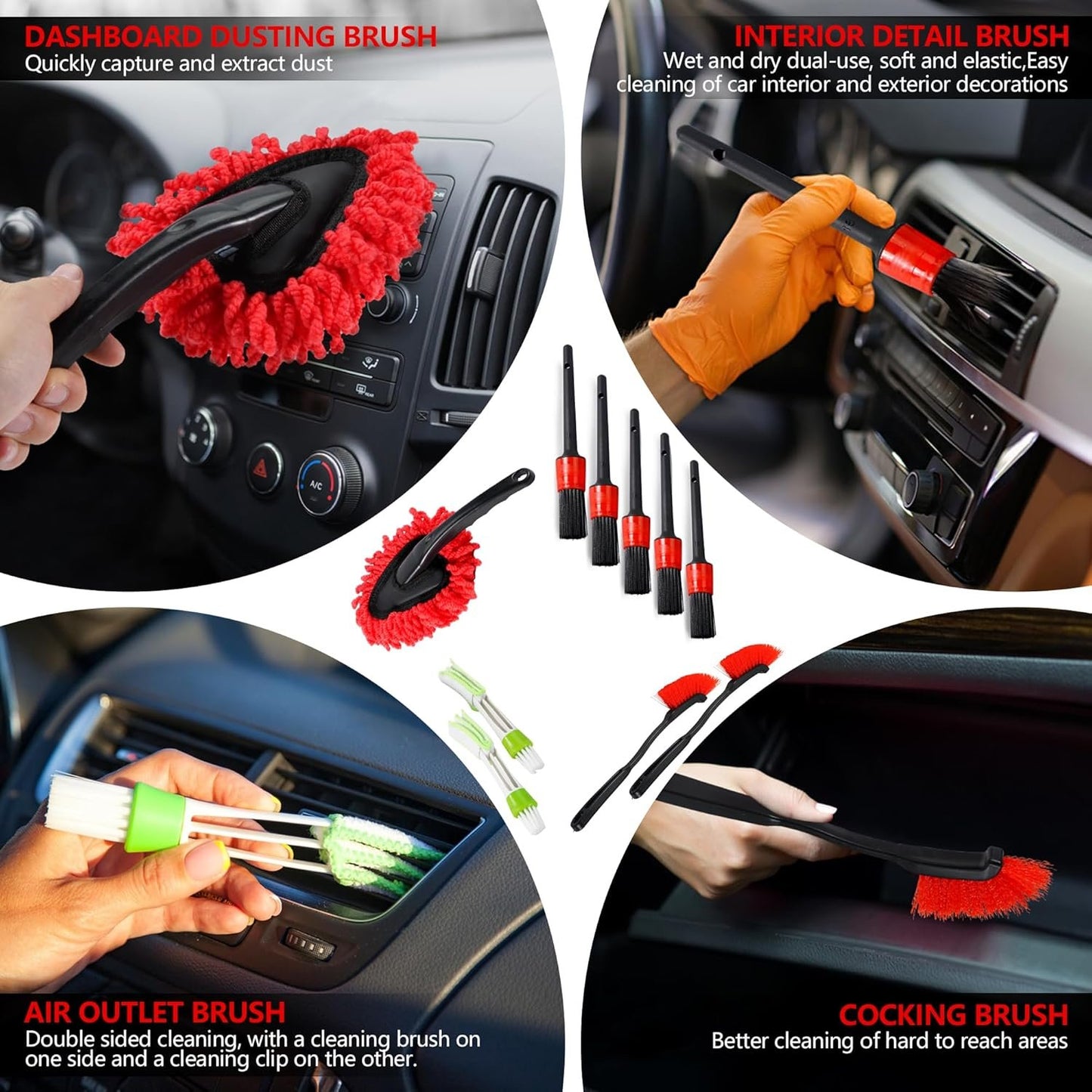 DASHBOARD DUSTING BRUSH
Quickly capture and extract dust

INTERIOR DETAIL BRUSH
Wet and dry dual-use, soft and elastic,Easy cleaning of car interior and exterior decorations

A/C

AIR OUTLET BRUSH
Double sided cleaning, with a cleaning brush on one side and a cleaning clip on the other.

COCKING BRUSH
Better cleaning of hard to reach areas