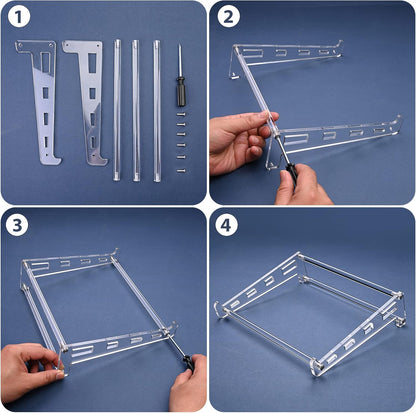 1

2

3

4